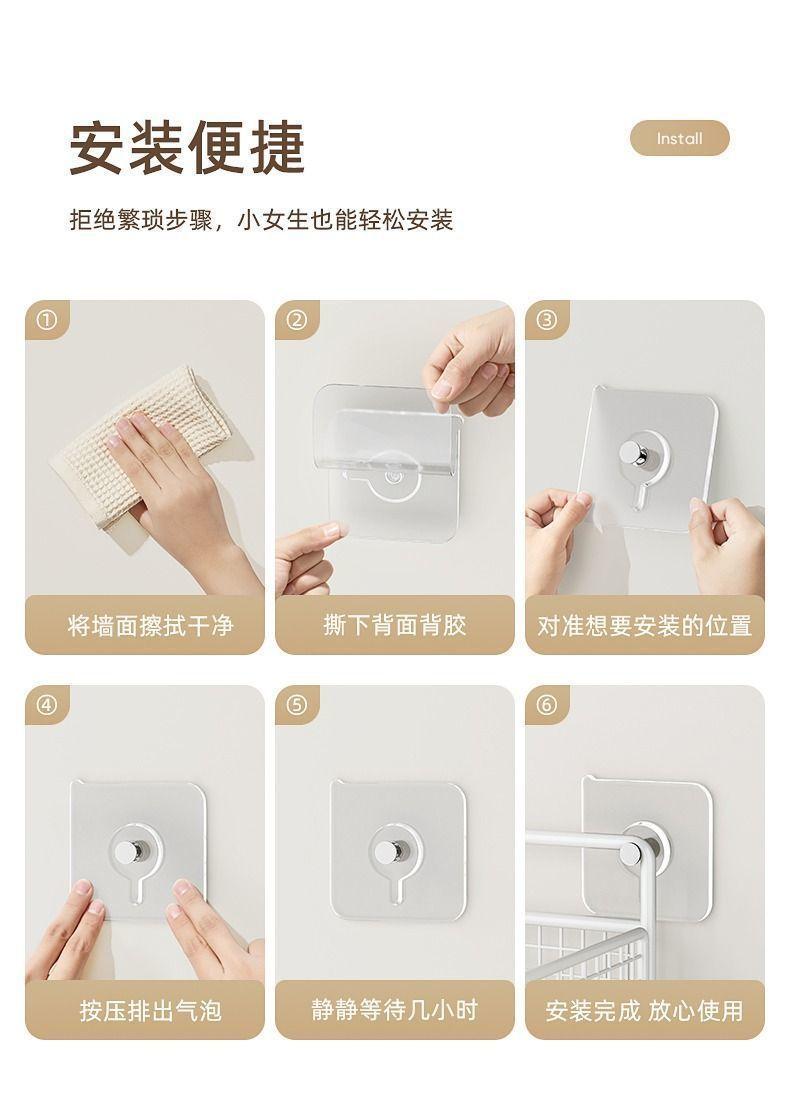 安装便捷

Install

拒绝繁琐步骤，小女生也能轻松安装

①
将墙面擦拭干净

②
撕下背面背胶

③
对准想要安装的位置

④
按压排出气泡

⑤
静静等待几小时

⑥
安装完成 放心使用