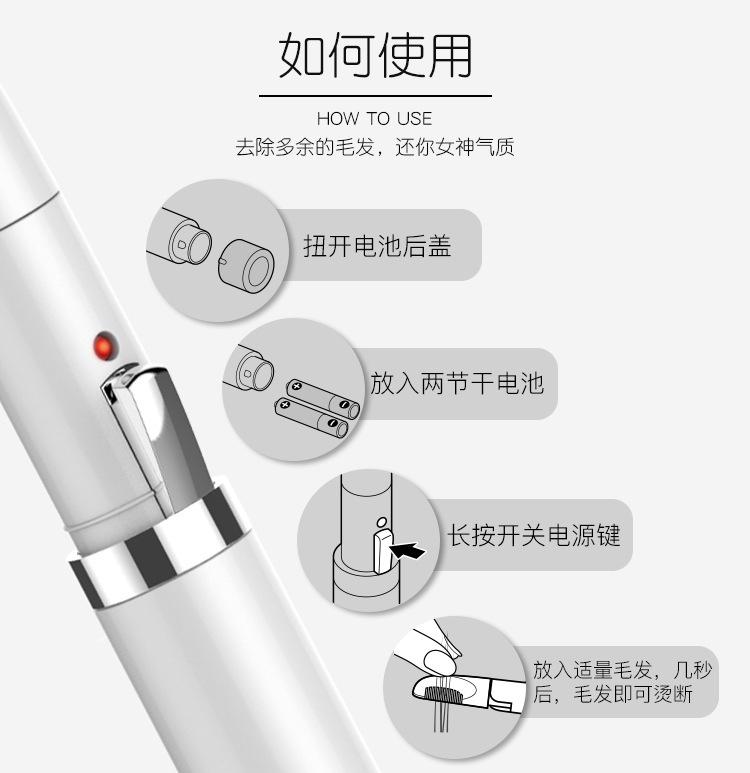 如何使用

HOW TO USE
去除多余的毛发，还你女神气质

扭开电池后盖

放入两节干电池

长按开关电源键

放入适量毛发，几秒后，毛发即可烫断