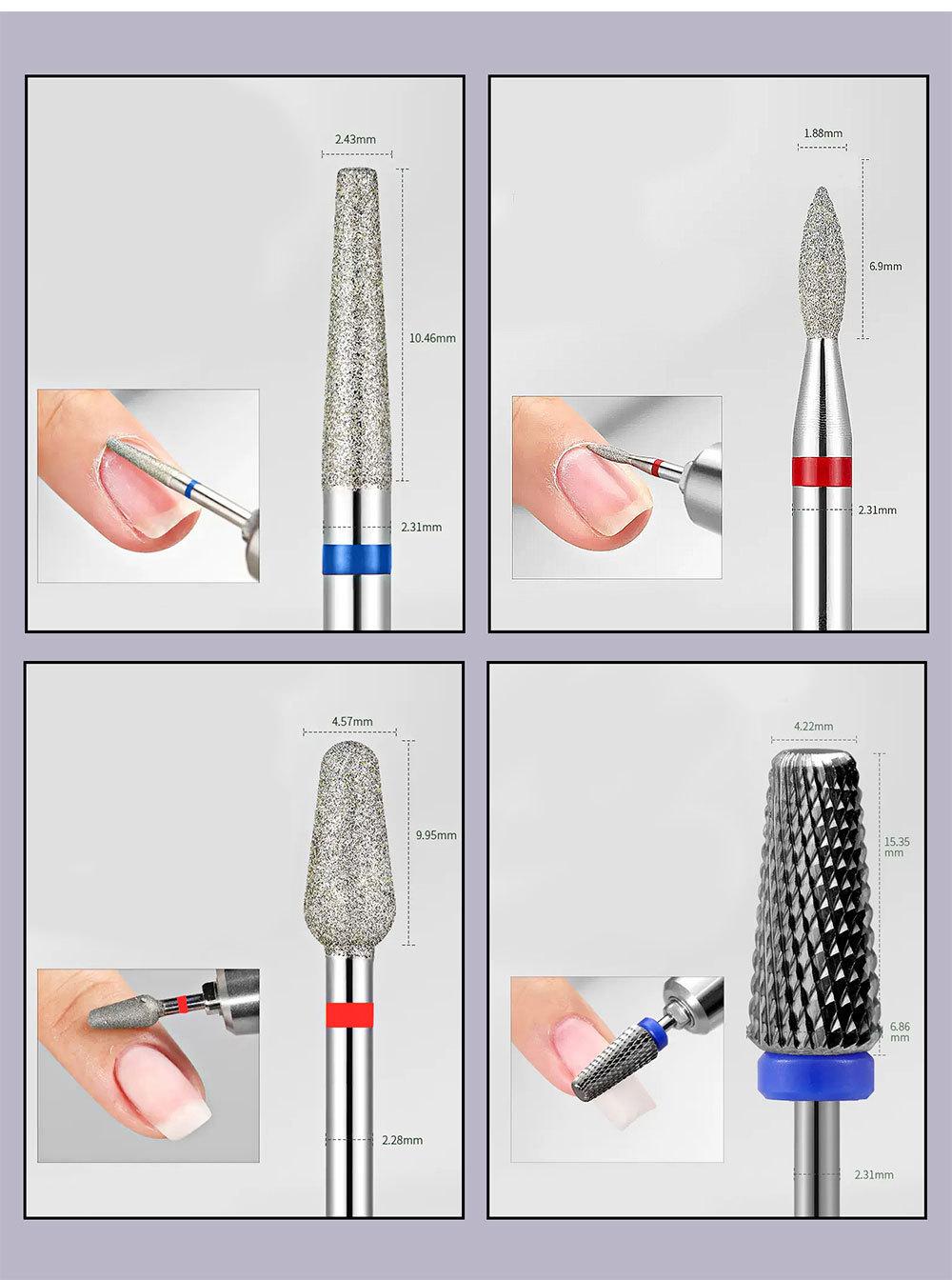 2.43mm
10.46mm
2.31mm

1.88mm
6.9mm
2.31mm

4.57mm
9.95mm
2.28mm

4.22mm
15.35 mm
6.86 mm
2.31mm