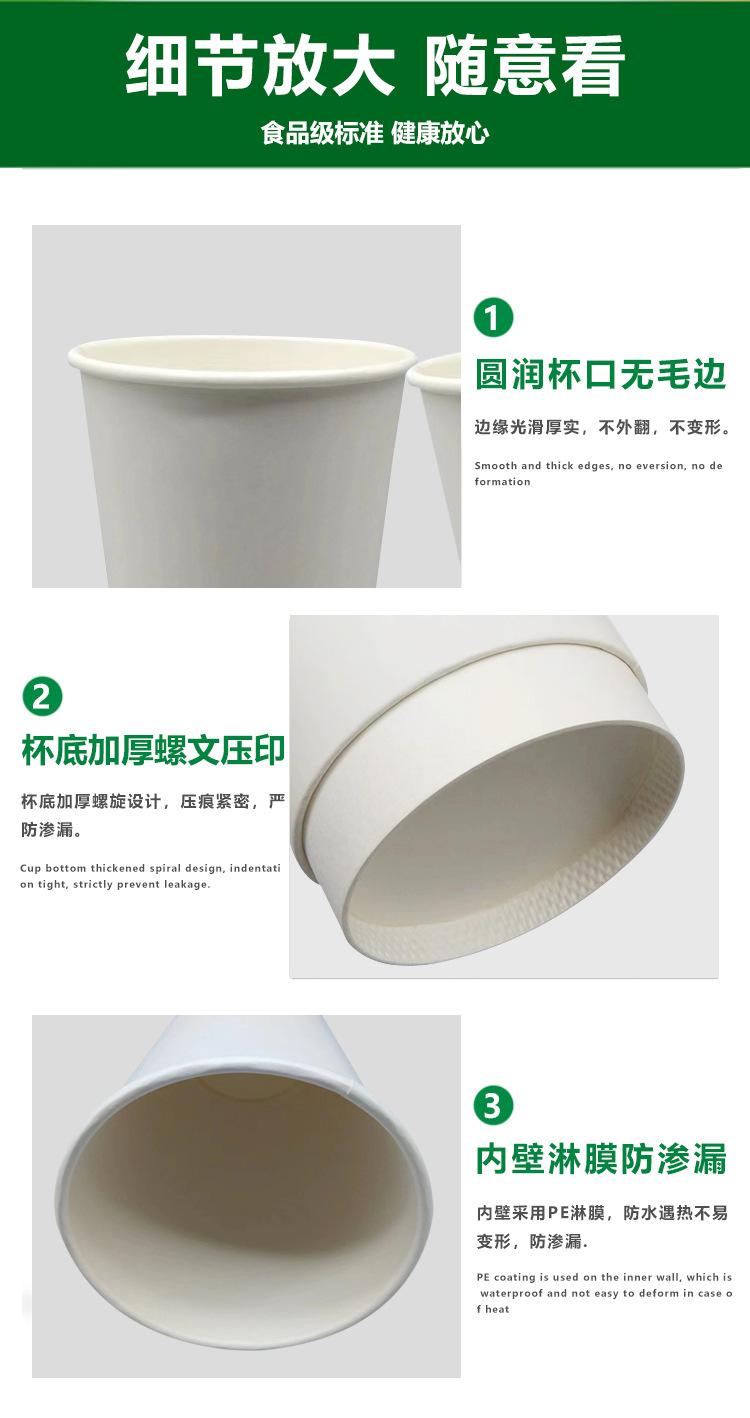 细节放大 随意看

食品级标准 健康放心

1

圆润杯口无毛边

边缘光滑厚实，不外翻，不变形。

Smooth and thick edges, no eversion, no deformation

2

杯底加厚螺文压印

杯底加厚螺旋设计，压痕紧密，严防渗漏。

Cup bottom thickened spiral design, indentation tight, strictly prevent leakage.

3

内壁淋膜防渗漏

内壁采用PE淋膜，防水遇热不易变形，防渗漏.

PE coating is used on the inner wall, which is waterproof and not easy to deform in case of heat