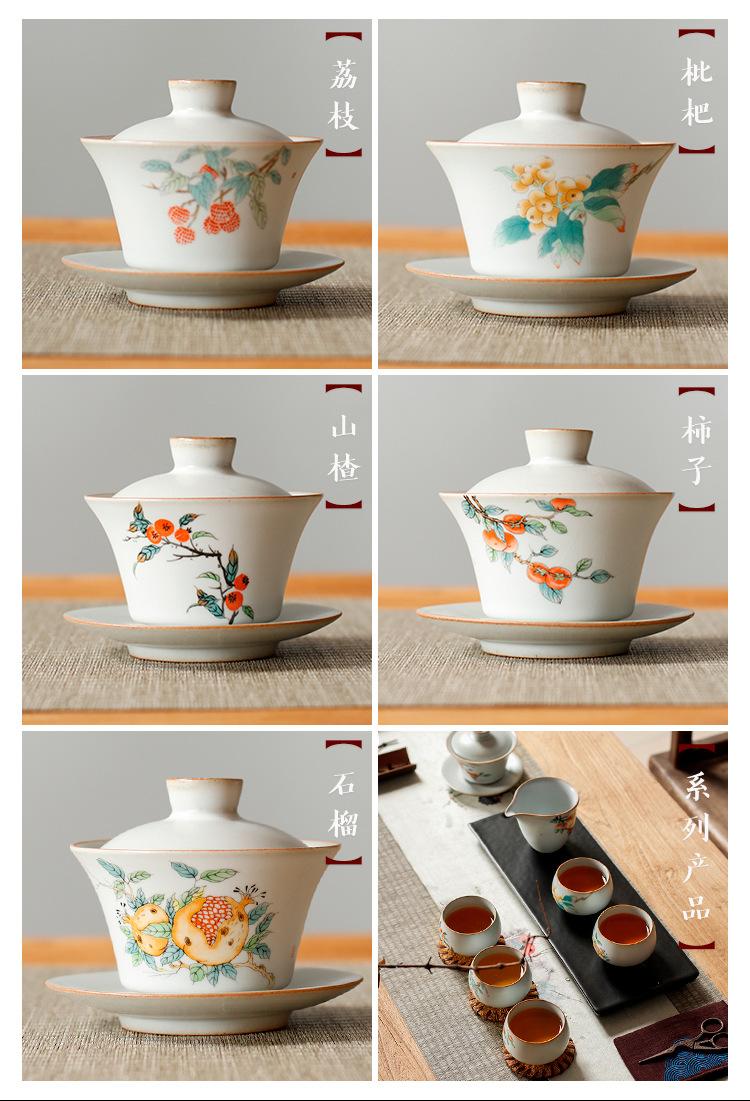 荔枝

枇杷

山楂

柿子

石榴

系列产品