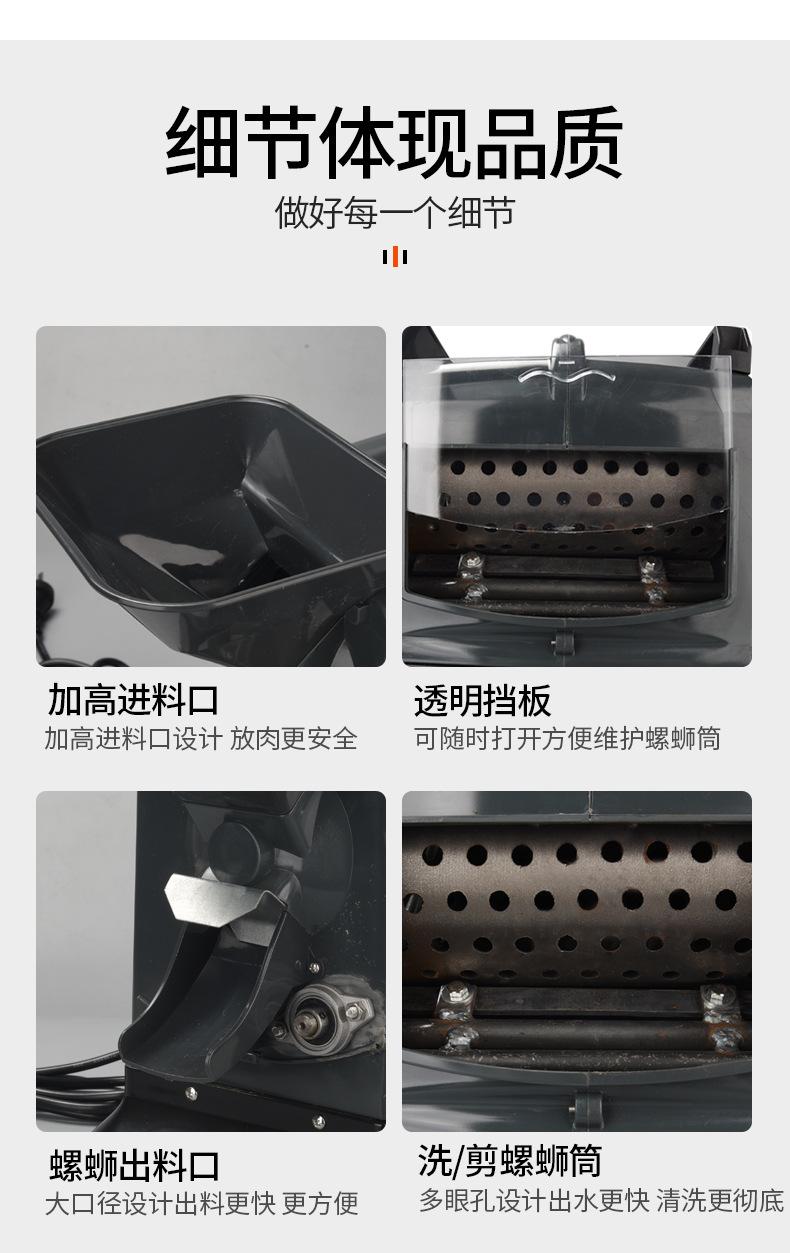 细节体现品质
做好每一个细节

加高进料口
加高进料口设计 放肉更安全

透明挡板
可随时打开方便维护螺蛳筒

螺蛳出料口
大口径设计出料更快 更方便

洗/剪螺蛳筒
多眼孔设计出水更快 清洗更彻底