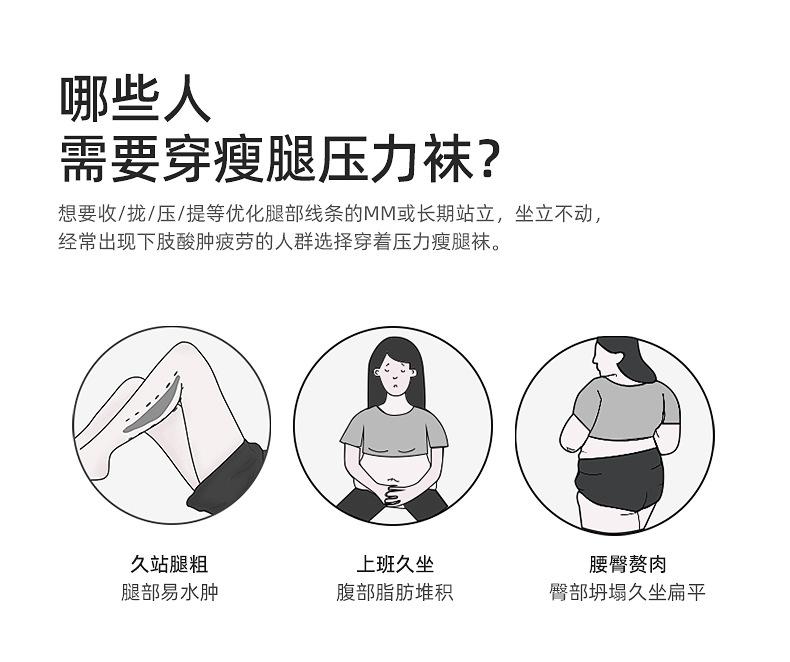 哪些人
需要穿瘦腿压力袜？

想要收/拢/压/提等优化腿部线条的MM或长期站立，坐立不动，经常出现下肢酸肿疲劳的人群选择穿着压力瘦腿袜。

久站腿粗
腿部易水肿

上班久坐
腹部脂肪堆积

腰臀赘肉
臀部坍塌久坐扁平