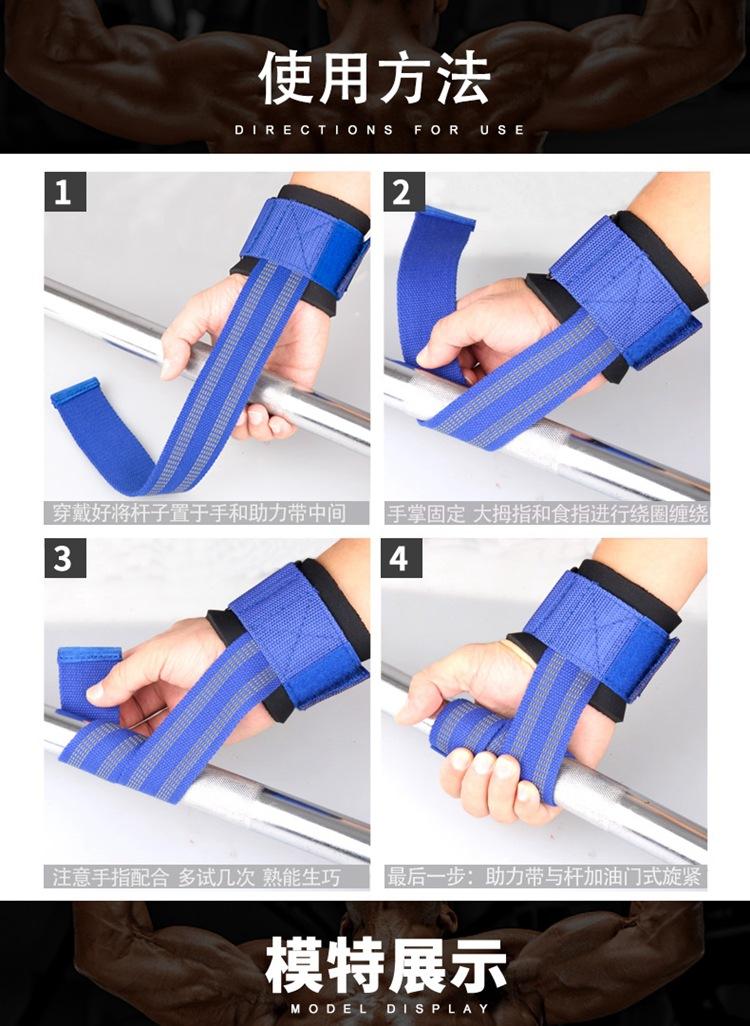 使用方法
DIRECTIONS FOR USE

1
穿戴好将杆子置于手和助力带中间

2
手掌固定 大拇指和食指进行绕圈缠绕

3
注意手指配合 多试几次 熟能生巧

4
最后一步：助力带与杆加油门式旋紧

模特展示
MODEL DISPLAY