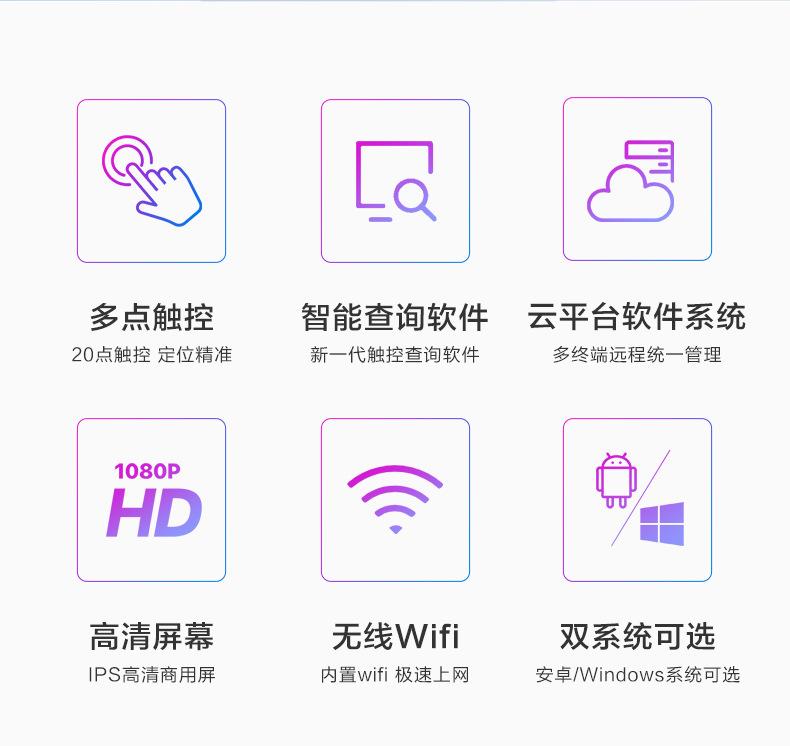 多点触控
20点触控 定位精准

智能查询软件
新一代触控查询软件

云平台软件系统
多终端远程统一管理

1080P
HD

高清屏幕
IPS高清商用屏

无线Wifi
内置wifi 极速上网

双系统可选
安卓/Windows系统可选