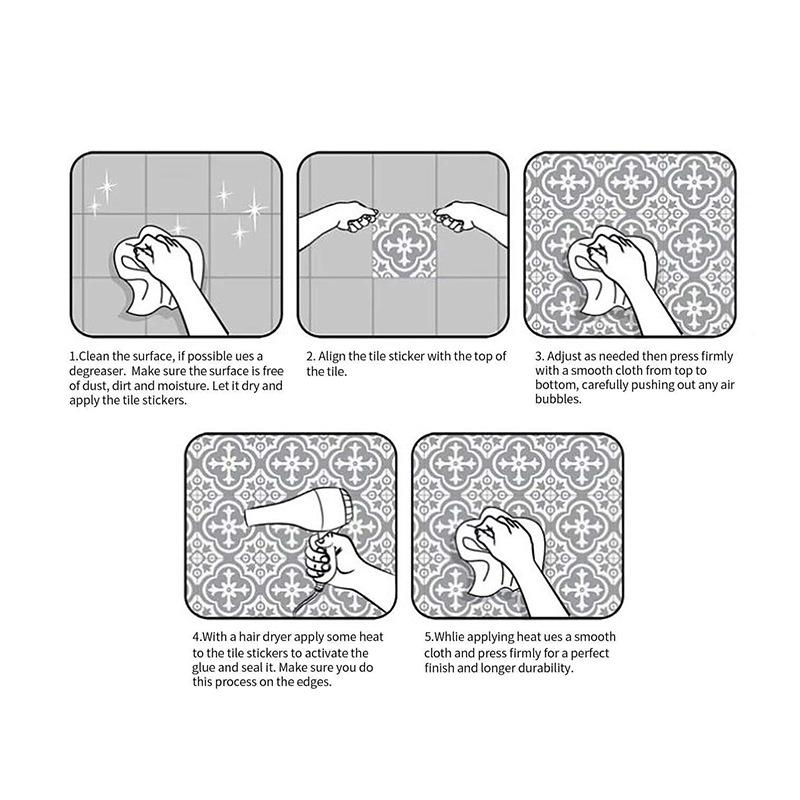 1.Clean the surface, if possible ues a degreaser. Make sure the surface is free of dust, dirt and moisture. Let it dry and apply the tile stickers.

2. Align the tile sticker with the top of the tile.

3. Adjust as needed then press firmly with a smooth cloth from top to bottom, carefully pushing out any air bubbles.

4.With a hair dryer apply some heat to the tile stickers to activate the glue and seal it. Make sure you do this process on the edges.

5.Whlie applying heat ues a smooth cloth and press firmly for a perfect finish and longer durability.