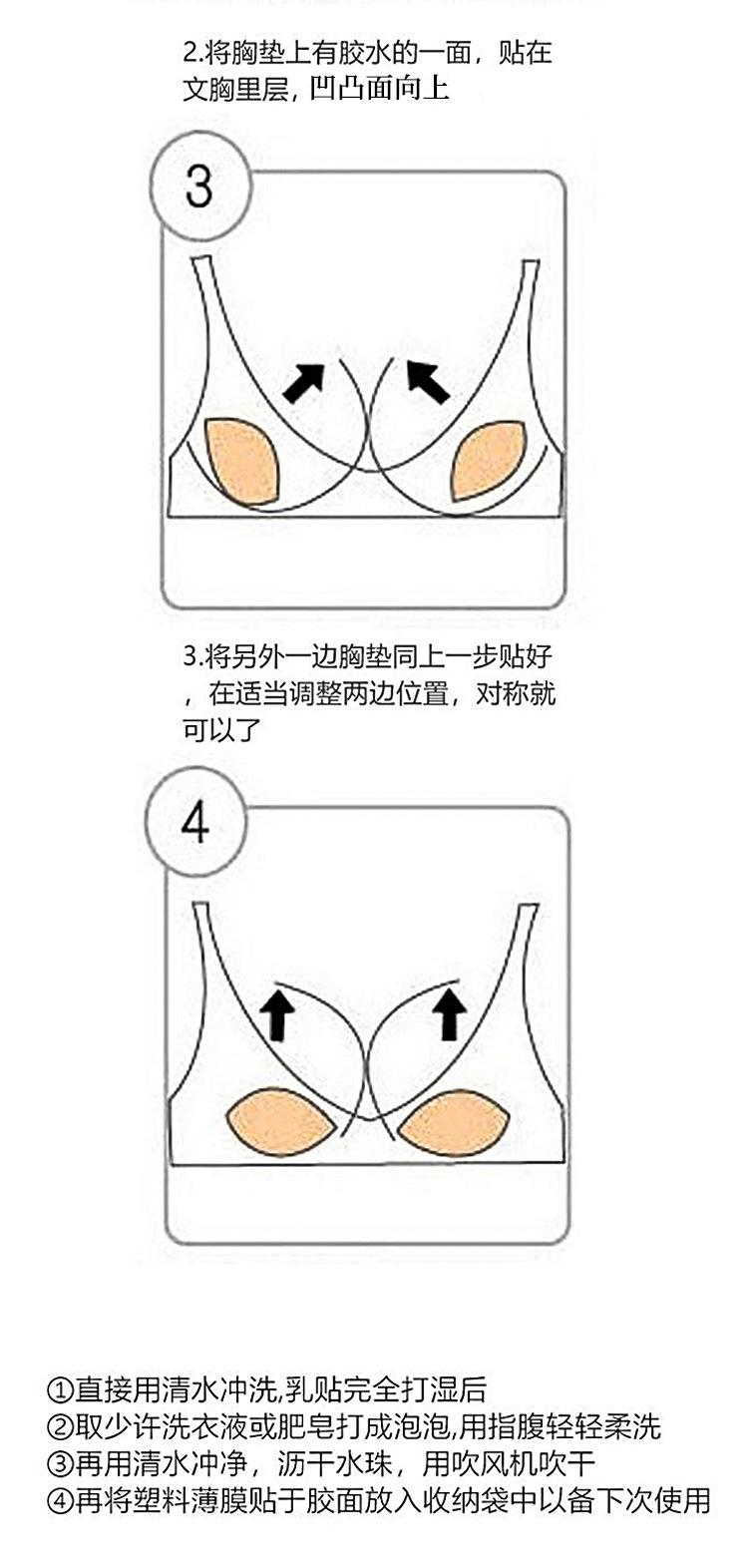 2.将胸垫上有胶水的一面，贴在文胸里层，凹凸面向上

3

3.将另外一边胸垫同上一步贴好，在适当调整两边位置，对称就可以了

4

①直接用清水冲洗,乳贴完全打湿后
②取少许洗衣液或肥皂打成泡泡,用指腹轻轻柔洗
③再用清水冲净，沥干水珠，用吹风机吹干
④再将塑料薄膜贴于胶面放入收纳袋中以备下次使用