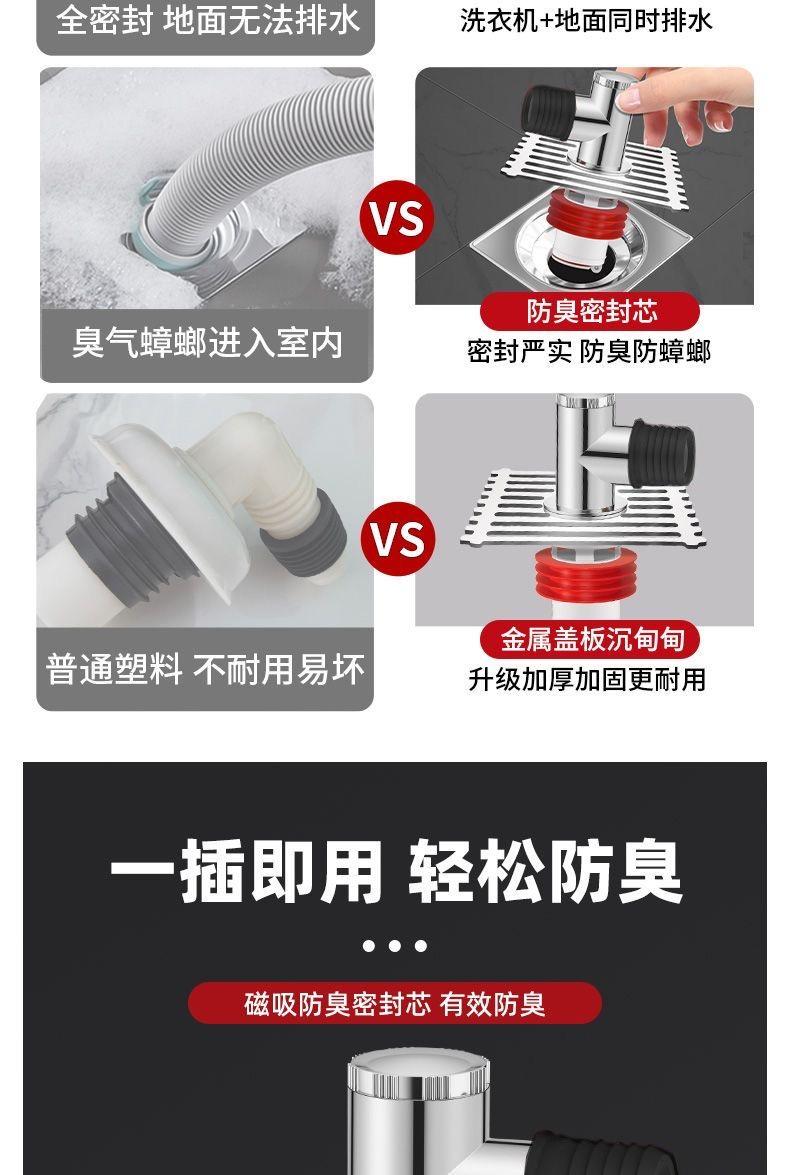 全密封 地面无法排水

洗衣机+地面同时排水

VS

臭气蟑螂进入室内

防臭密封芯

密封严实 防臭防蟑螂

VS

普通塑料 不耐用易坏

金属盖板沉甸甸

升级加厚加固更耐用

一插即用 轻松防臭

磁吸防臭密封芯 有效防臭