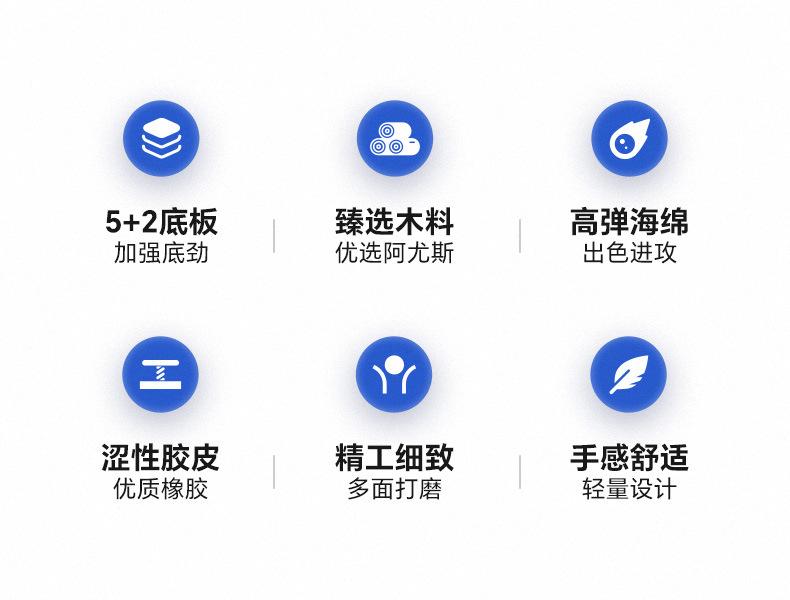 5+2底板
加强底劲

臻选木料
优选阿尤斯

高弹海绵
出色进攻

涩性胶皮
优质橡胶

精工细致
多面打磨

手感舒适
轻量设计