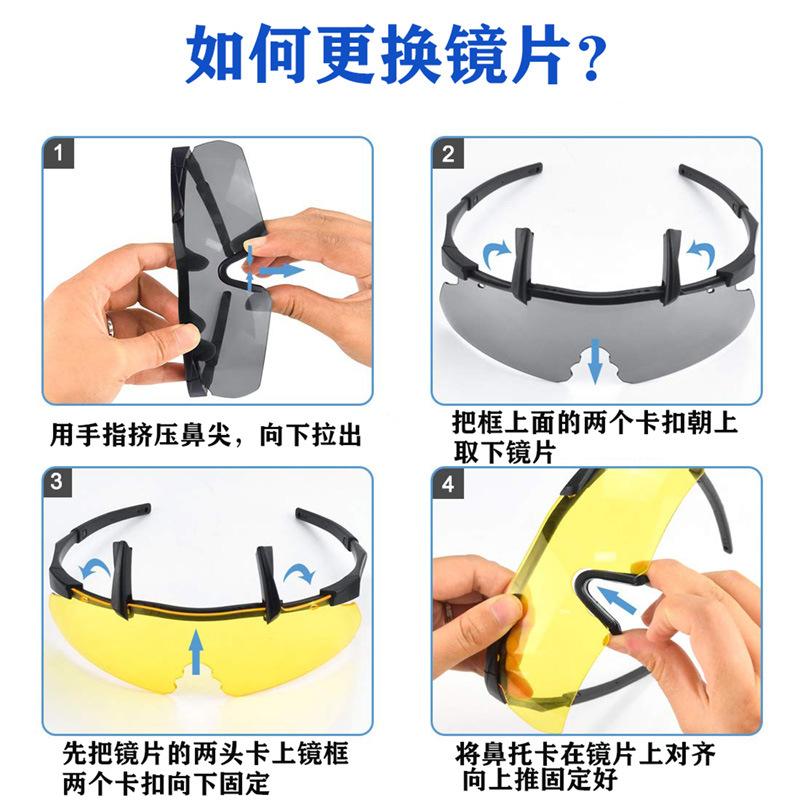 如何更换镜片？

1

用手指挤压鼻尖，向下拉出

2

把框上面的两个卡扣朝上取下镜片

3

先把镜片的两头卡上镜框两个卡扣向下固定

4

将鼻托卡在镜片上对齐向上推固定好