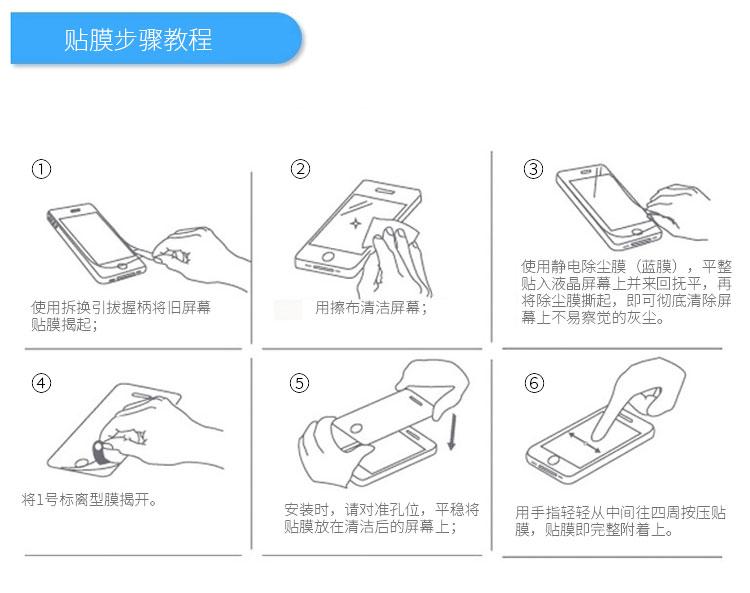 贴膜步骤教程

①
使用拆换引拔握柄将旧屏幕贴膜揭起；

②
用擦布清洁屏幕；

③
使用静电除尘膜（蓝膜），平整贴入液晶屏幕上并来回抚平，再将除尘膜撕起，即可彻底清除屏幕上不易察觉的灰尘。

④
将1号标离型膜揭开。

⑤
安装时，请对准孔位，平稳将贴膜放在清洁后的屏幕上；

⑥
用手指轻轻从中间往四周按压贴膜，贴膜即完整附着上。