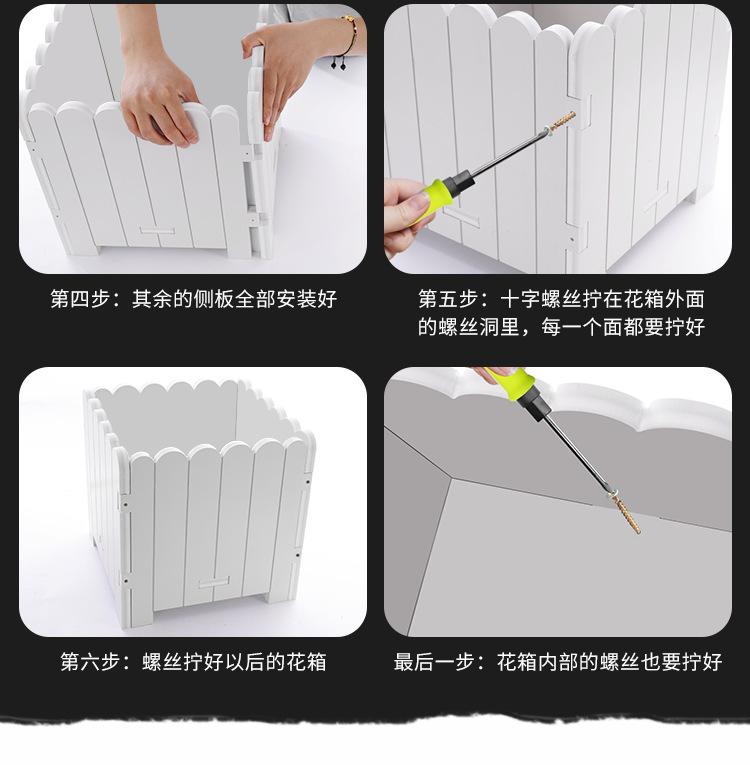 第四步：其余的侧板全部安装好

第五步：十字螺丝拧在花箱外面的螺丝洞里，每一个面都要拧好

第六步：螺丝拧好以后的花箱

最后一步：花箱内部的螺丝也要拧好