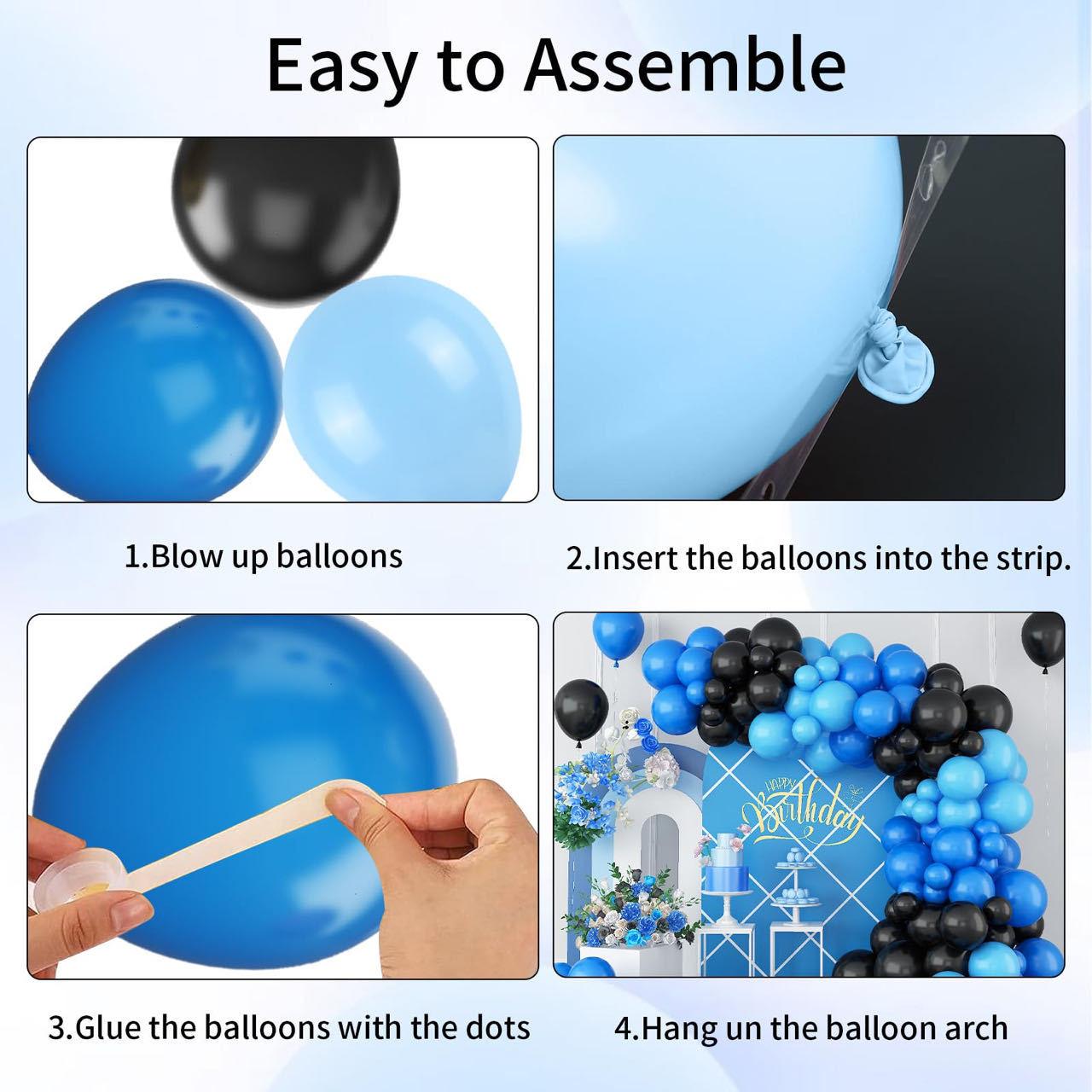 Easy to Assemble

1.Blow up balloons

2.Insert the balloons into the strip.

HAPPY Birthday

3.Glue the balloons with the dots

4.Hang un the balloon arch