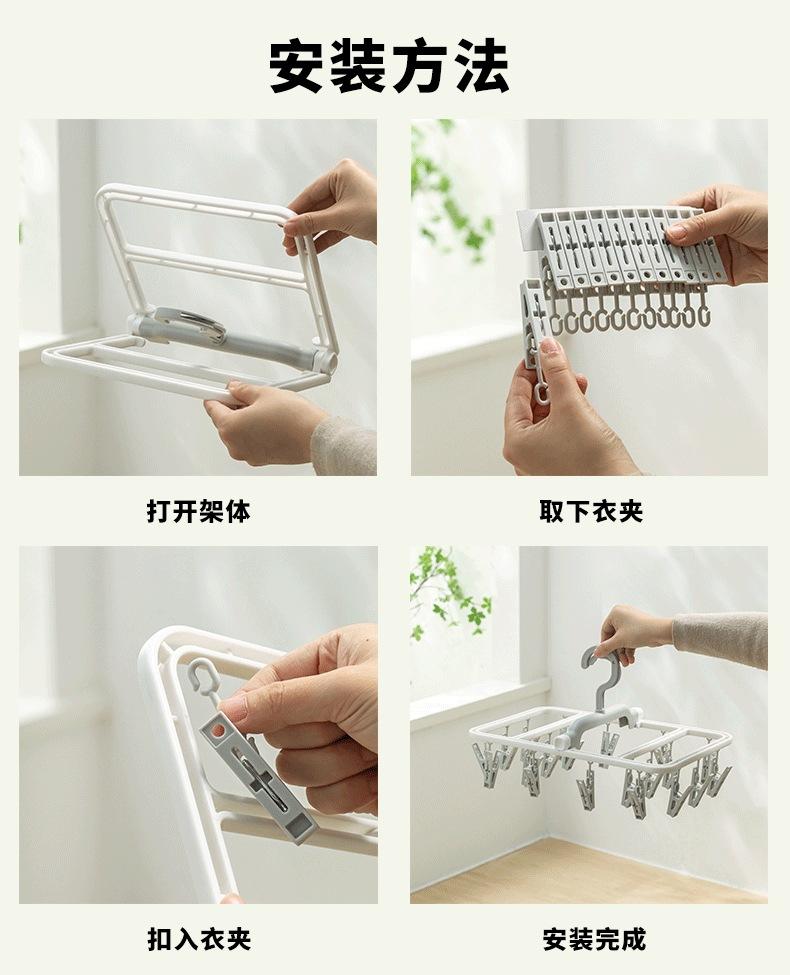 安装方法

打开架体

取下衣夹

扣入衣夹

安装完成