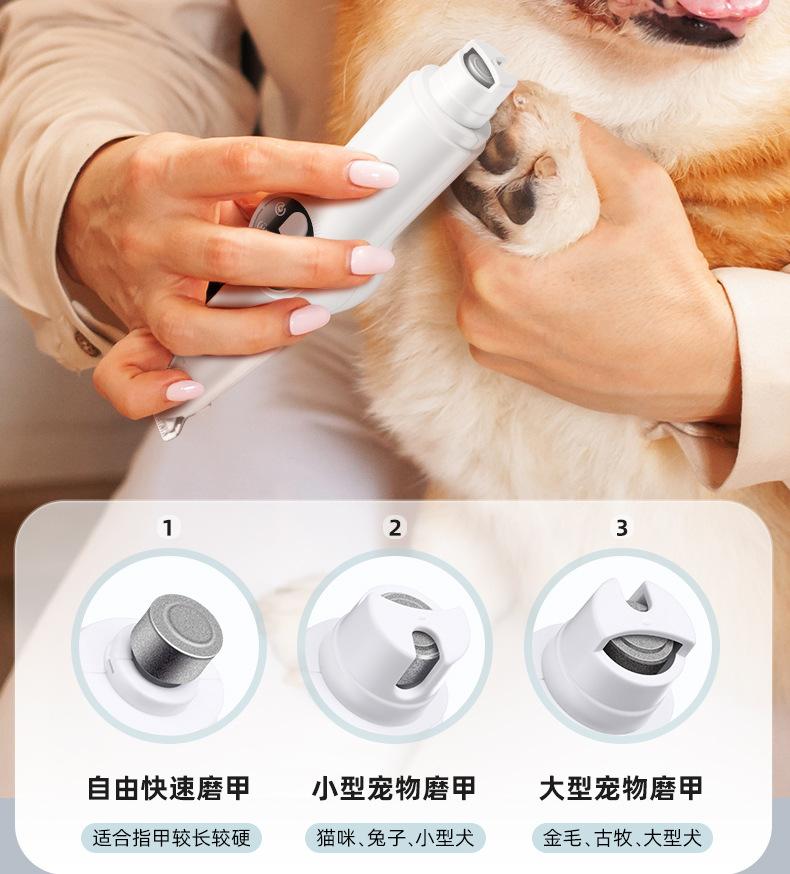 1

自由快速磨甲

适合指甲较长较硬

2

小型宠物磨甲

猫咪、兔子、小型犬

3

大型宠物磨甲

金毛、古牧、大型犬