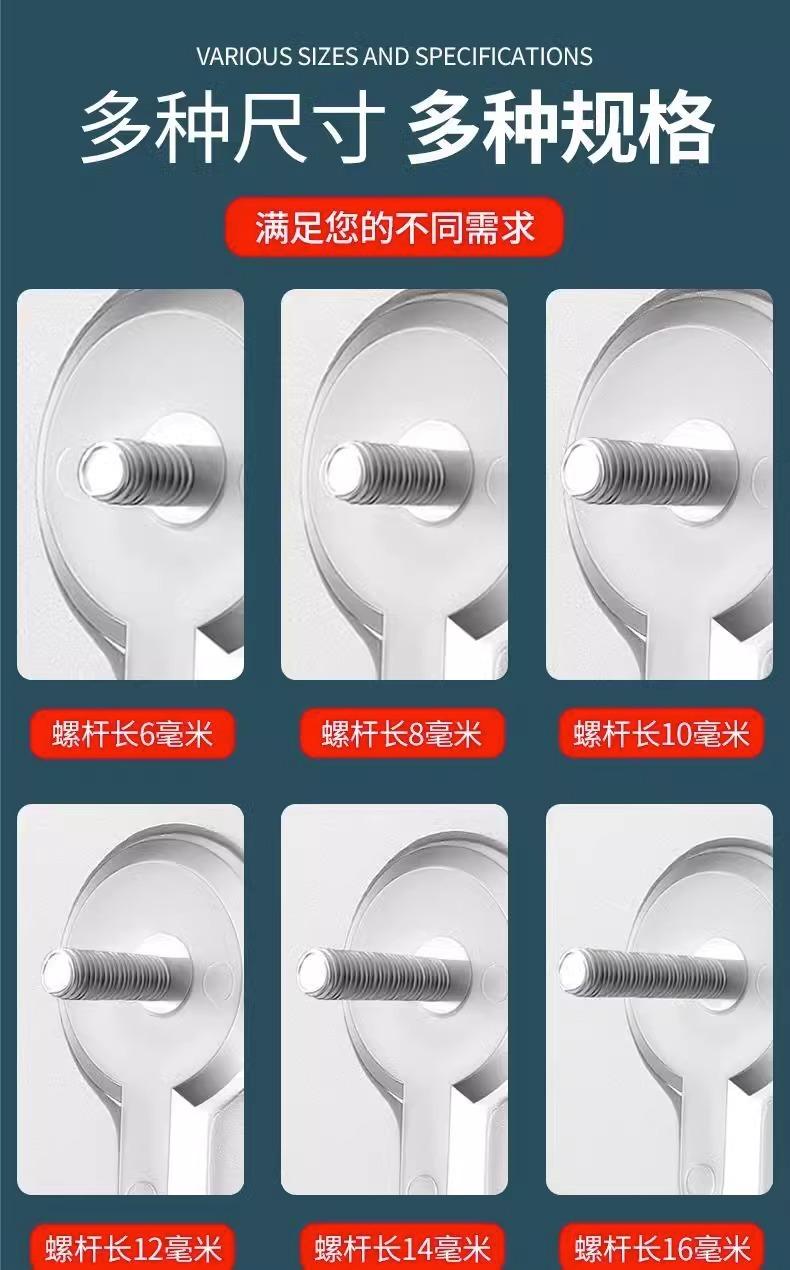 VARIOUS SIZES AND SPECIFICATIONS

多种尺寸 多种规格

满足您的不同需求

螺杆长6毫米

螺杆长8毫米

螺杆长10毫米

螺杆长12毫米

螺杆长14毫米

螺杆长16毫米