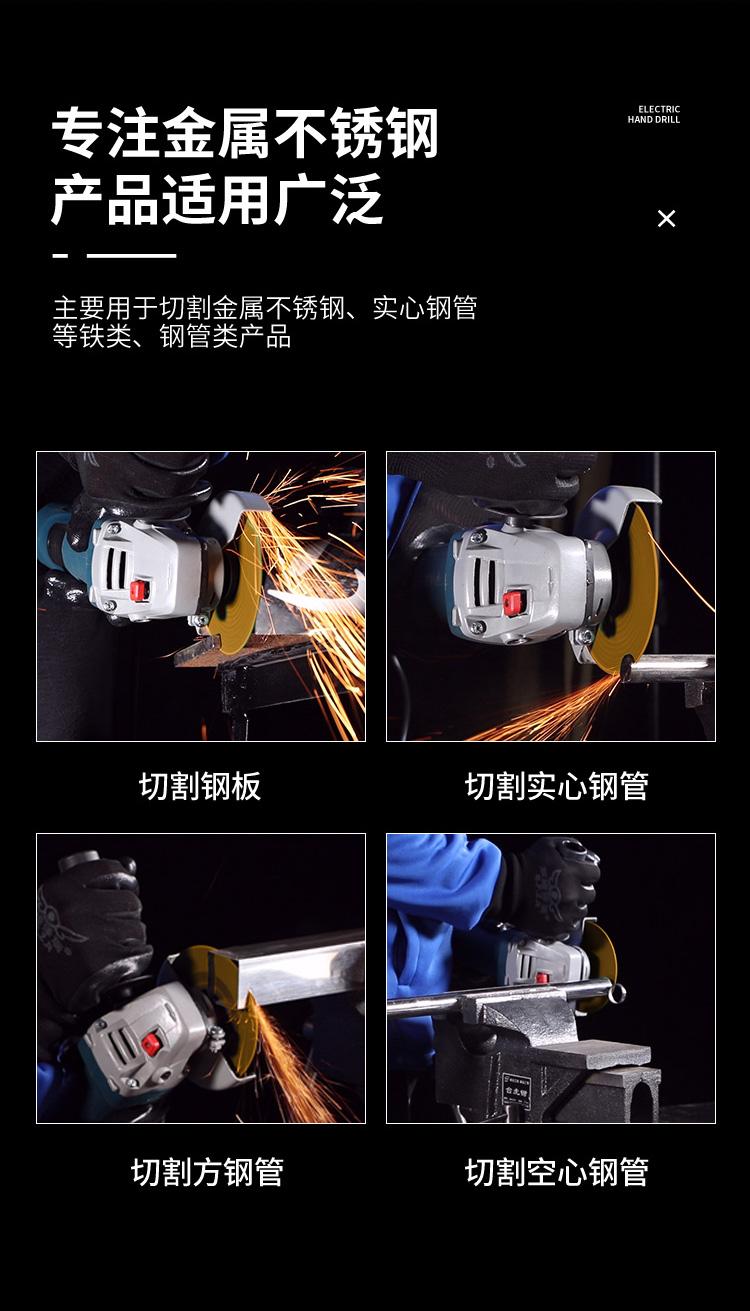 专注金属不锈钢
产品适用广泛

ELECTRIC
HAND DRILL

×

主要用于切割金属不锈钢、实心钢管等铁类、钢管类产品

切割钢板

切割实心钢管

切割方钢管

切割空心钢管