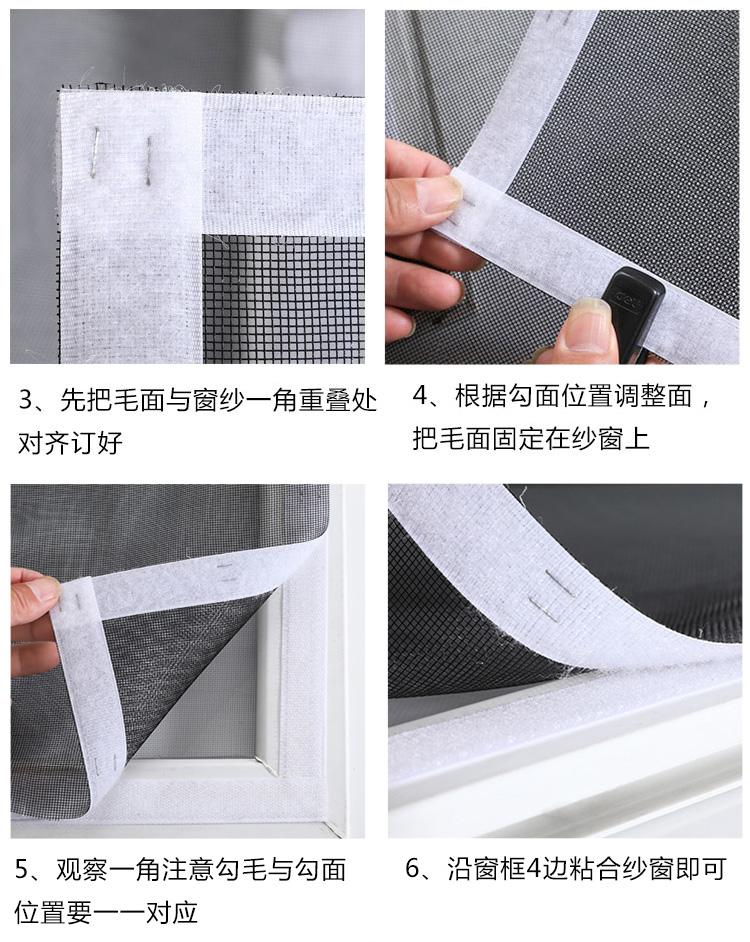 3、先把毛面与窗纱一角重叠处对齐订好

4、根据勾面位置调整面，把毛面固定在纱窗上

5、观察一角注意勾毛与勾面位置要一一对应

6、沿窗框4边粘合纱窗即可