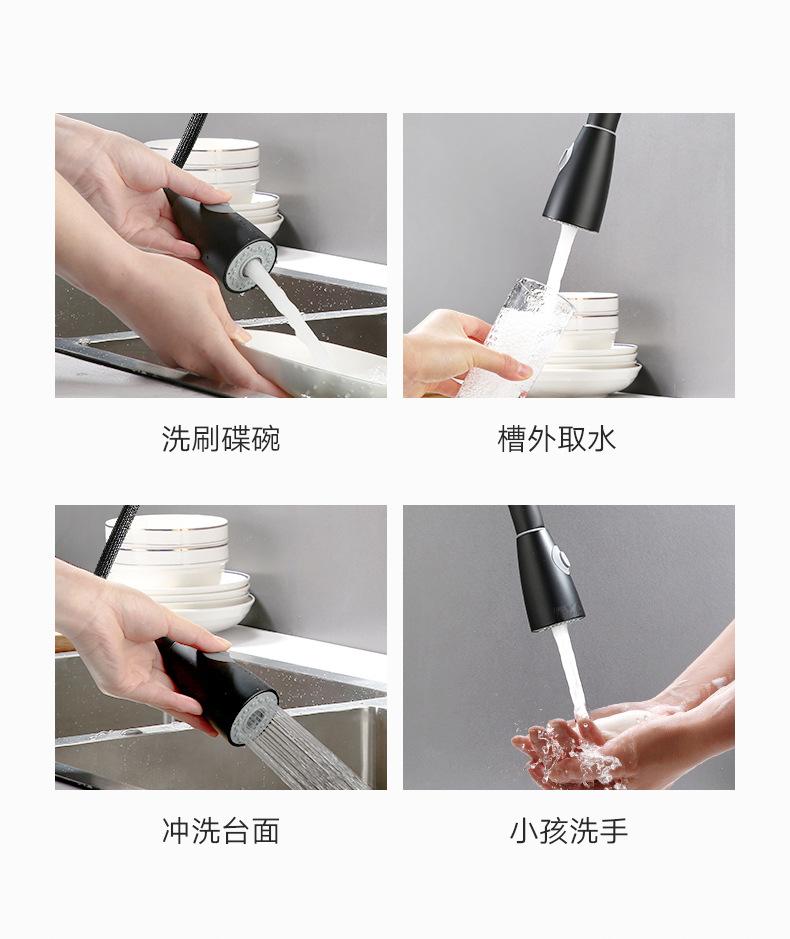 洗刷碟碗

槽外取水

冲洗台面

小孩洗手