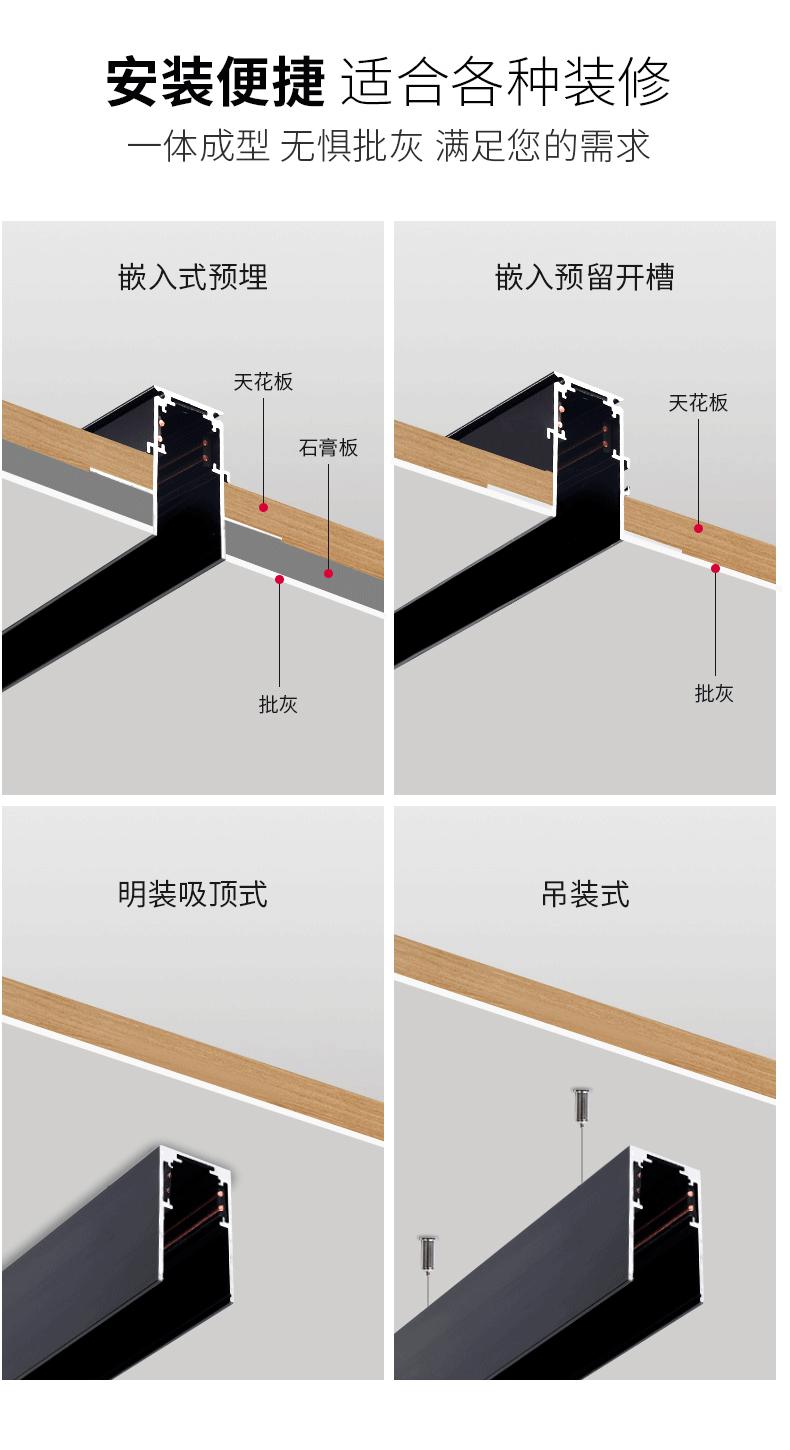 安装便捷 适合各种装修
一体成型 无惧批灰 满足您的需求

嵌入式预埋

天花板
石膏板
批灰

嵌入预留开槽

天花板
批灰

明装吸顶式

吊装式