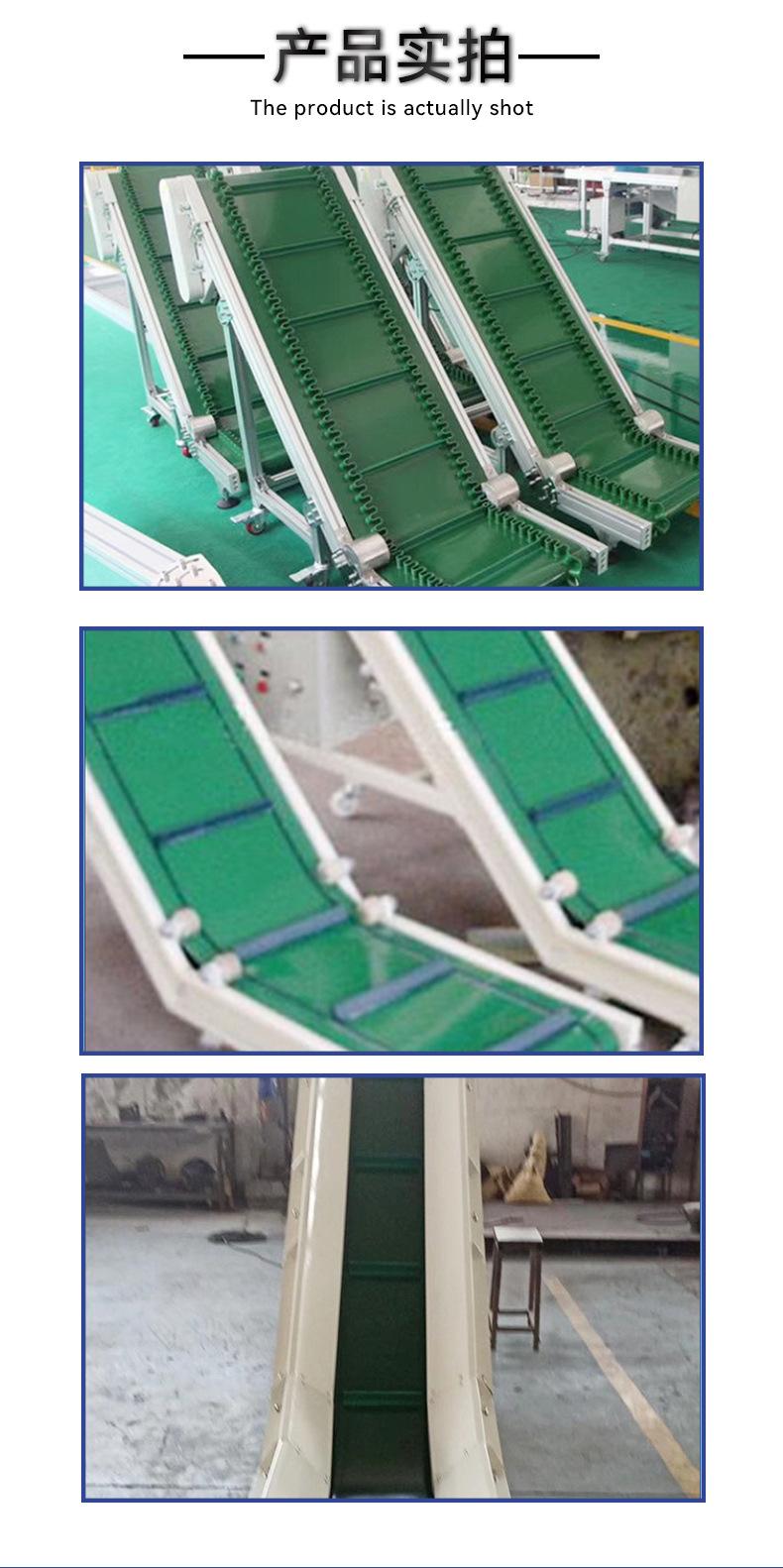 产品实拍

The product is actually shot