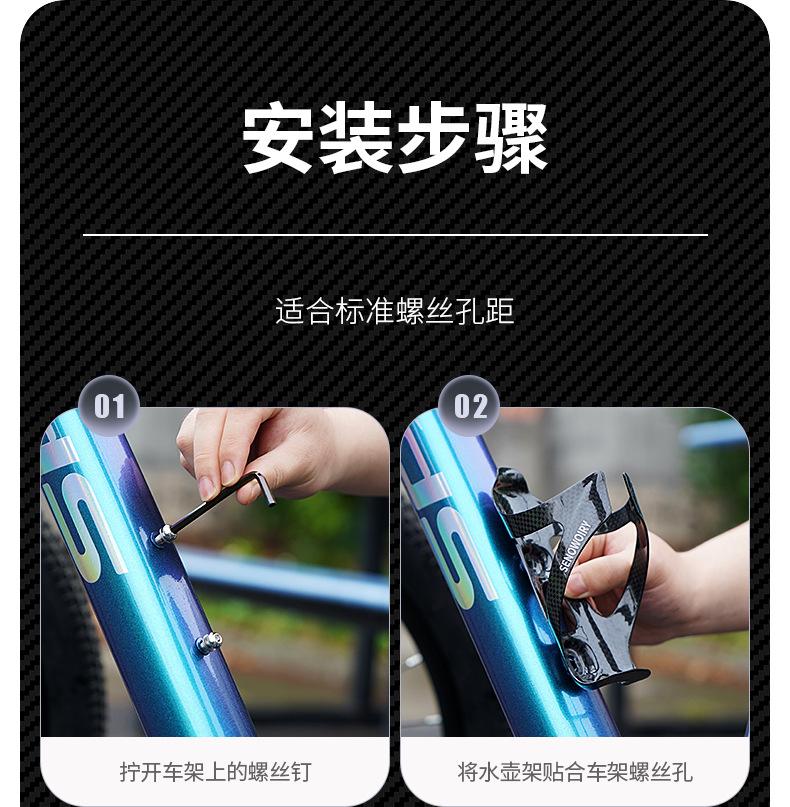 安装步骤

适合标准螺丝孔距

01

拧开车架上的螺丝钉

02

SENOWOIRY

将水壶架贴合车架螺丝孔