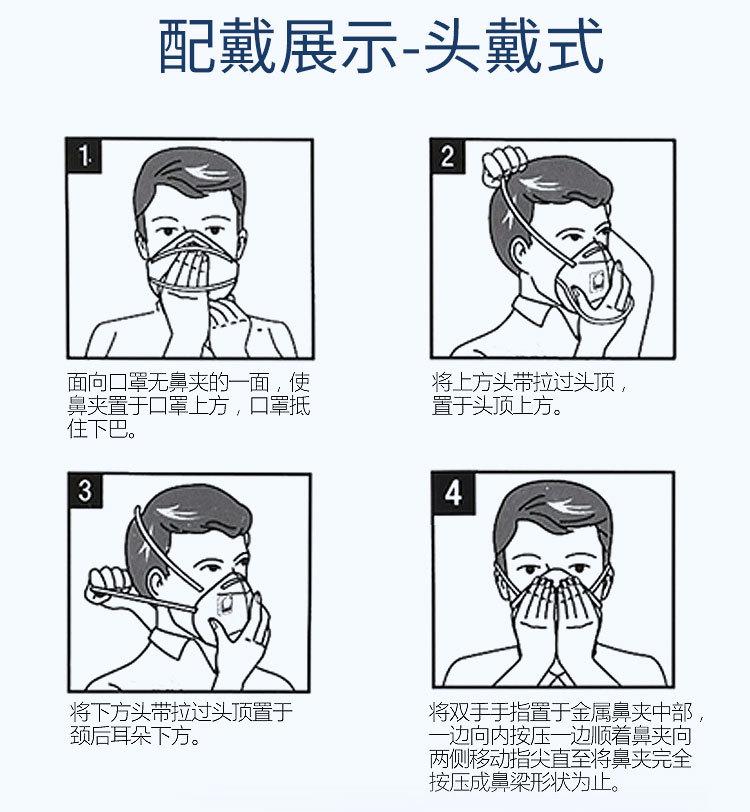 配戴展示-头戴式

1

面向口罩无鼻夹的一面，使鼻夹置于口罩上方，口罩抵住下巴。

2

将上方头带拉过头顶，置于头顶上方。

3

将下方头带拉过头顶置于颈后耳朵下方。

4

将双手手指置于金属鼻夹中部，一边向内按压一边顺着鼻夹向两侧移动指尖直至将鼻夹完全按压成鼻梁形状为止。