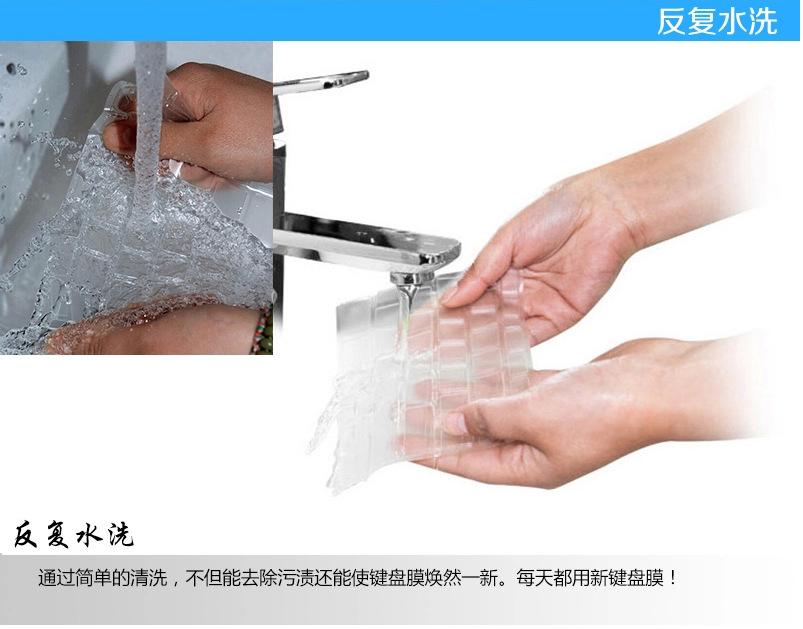 反复水洗

反复水洗

通过简单的清洗，不但能去除污渍还能使键盘膜焕然一新。每天都用新键盘膜！