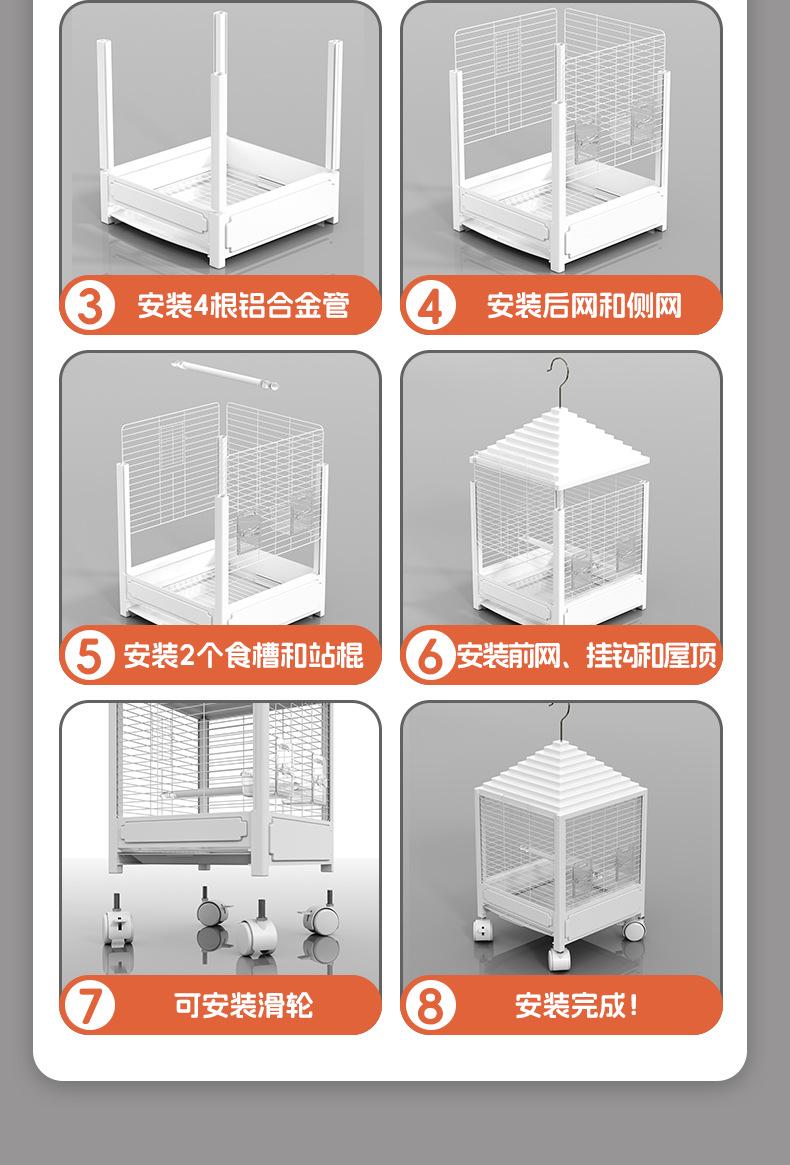 3 安装4根铝合金管

4 安装后网和侧网

5 安装2个食槽和站棍

6 安装前网、挂钩和屋顶

7 可安装滑轮

8 安装完成！