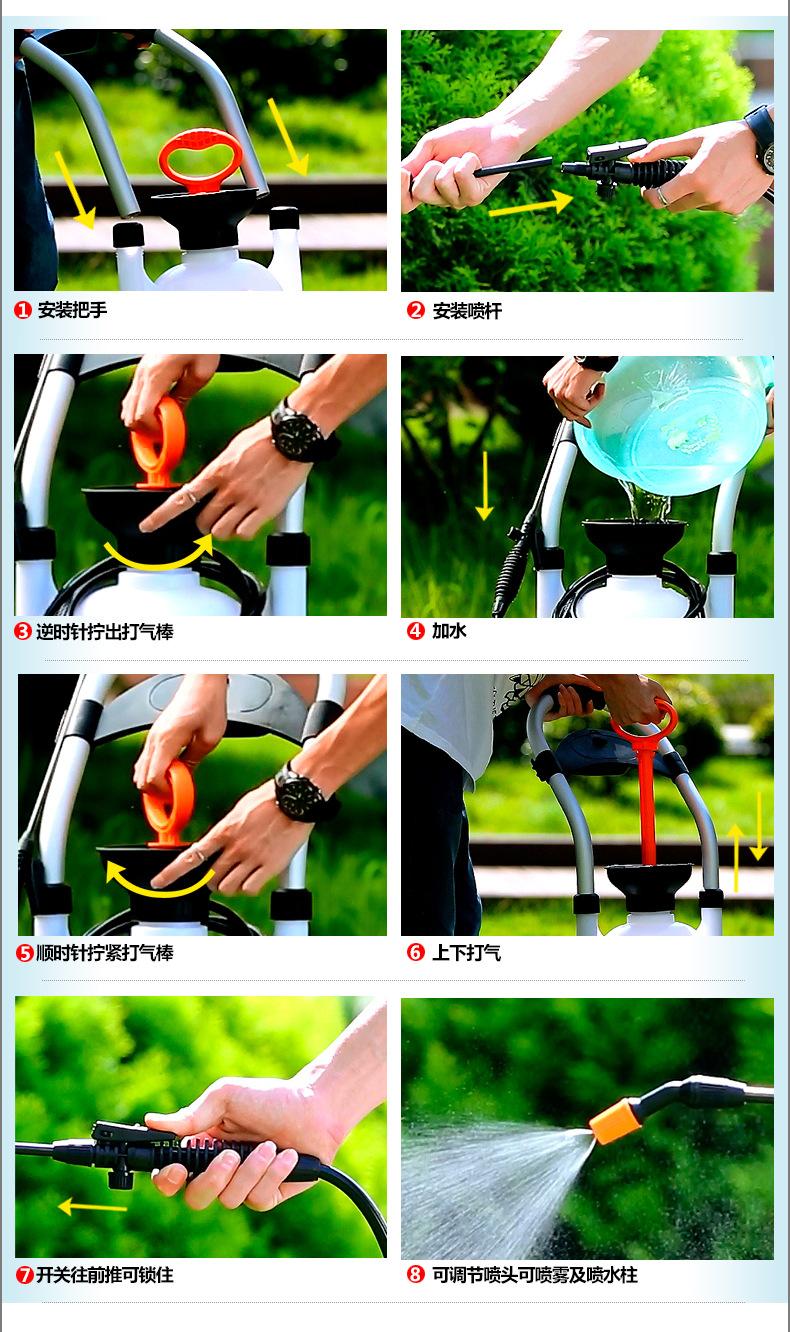 ❶ 安装把手

❷ 安装喷杆

❸ 逆时针拧出打气棒

❹ 加水

❺ 顺时针拧紧打气棒

❻ 上下打气

❼ 开关往前推可锁住

❽ 可调节喷头可喷雾及喷水柱