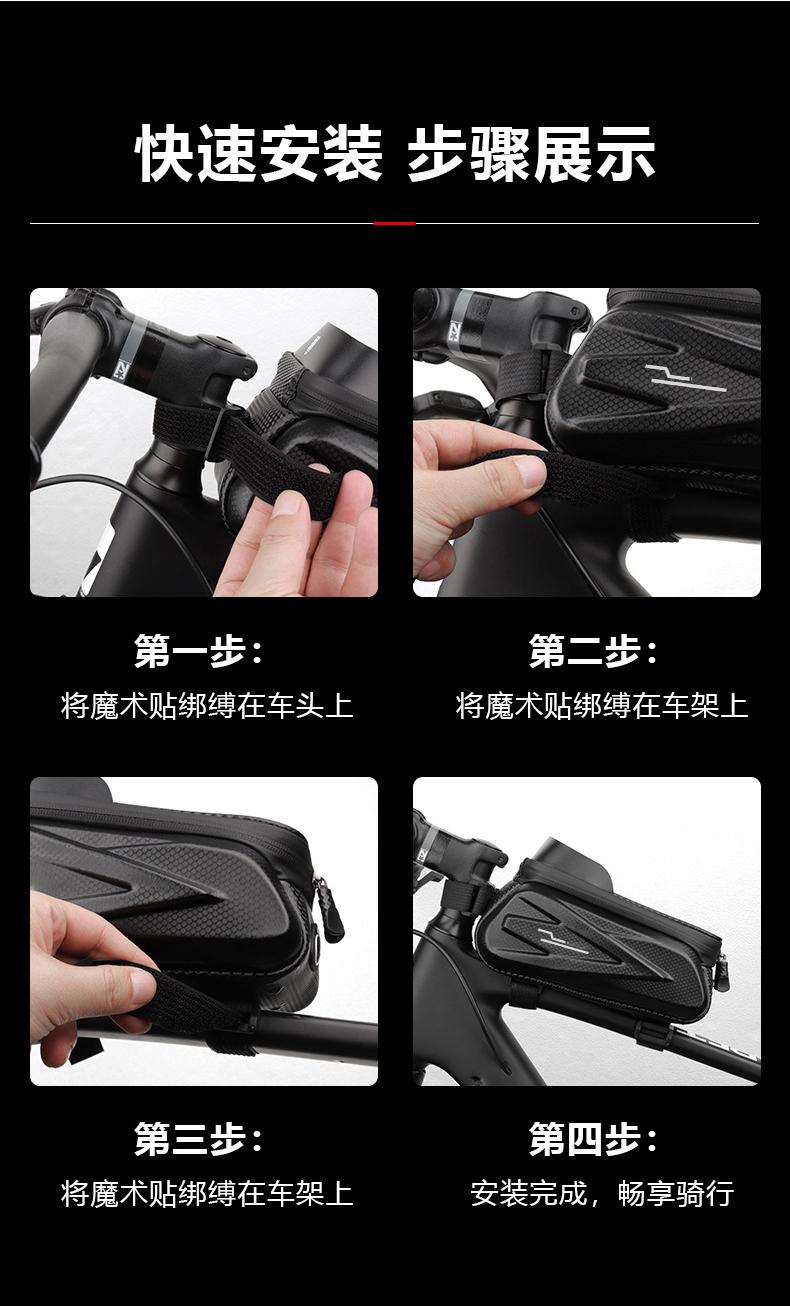 快速安装 步骤展示

第一步：
将魔术贴绑缚在车头上

第二步：
将魔术贴绑缚在车架上

第三步：
将魔术贴绑缚在车架上

第四步：
安装完成，畅享骑行