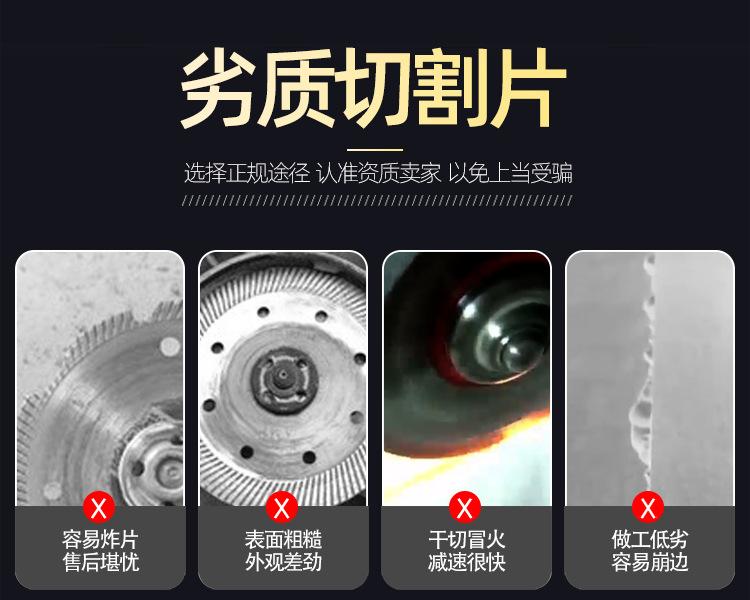 劣质切割片

选择正规途径 认准资质卖家 以免上当受骗

X
容易炸片
售后堪忧

X
表面粗糙
外观差劲

X
干切冒火
减速很快

X
做工低劣
容易崩边