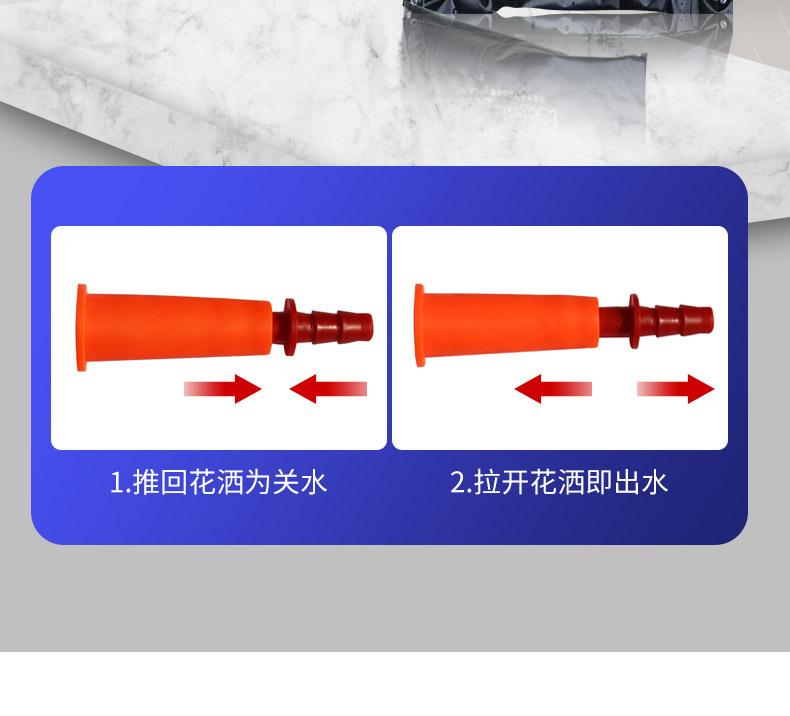 1.推回花洒为关水

2.拉开花洒即出水