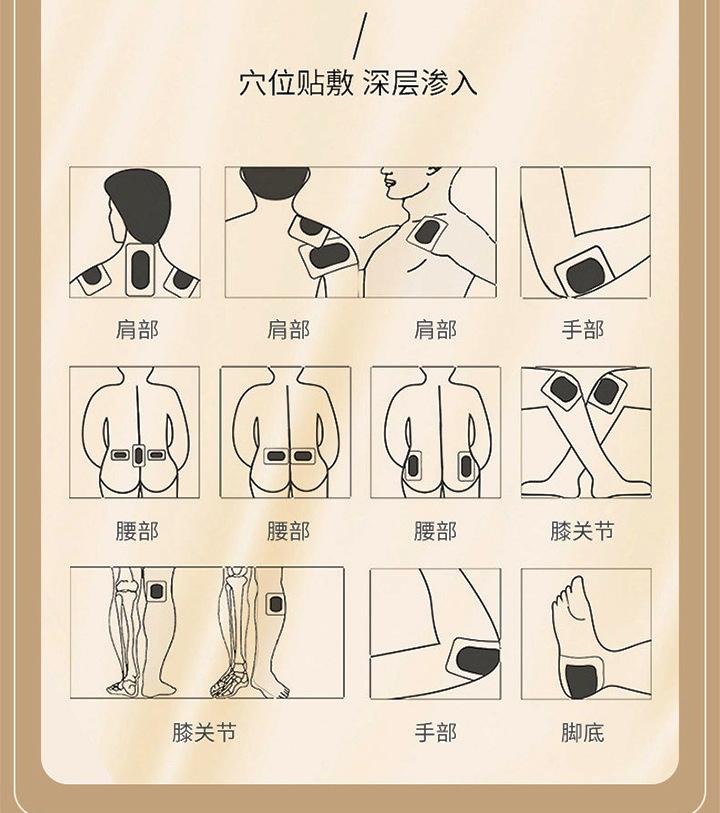 穴位贴敷 深层渗入

肩部

肩部

肩部

手部

腰部

腰部

腰部

膝关节

膝关节

手部

脚底