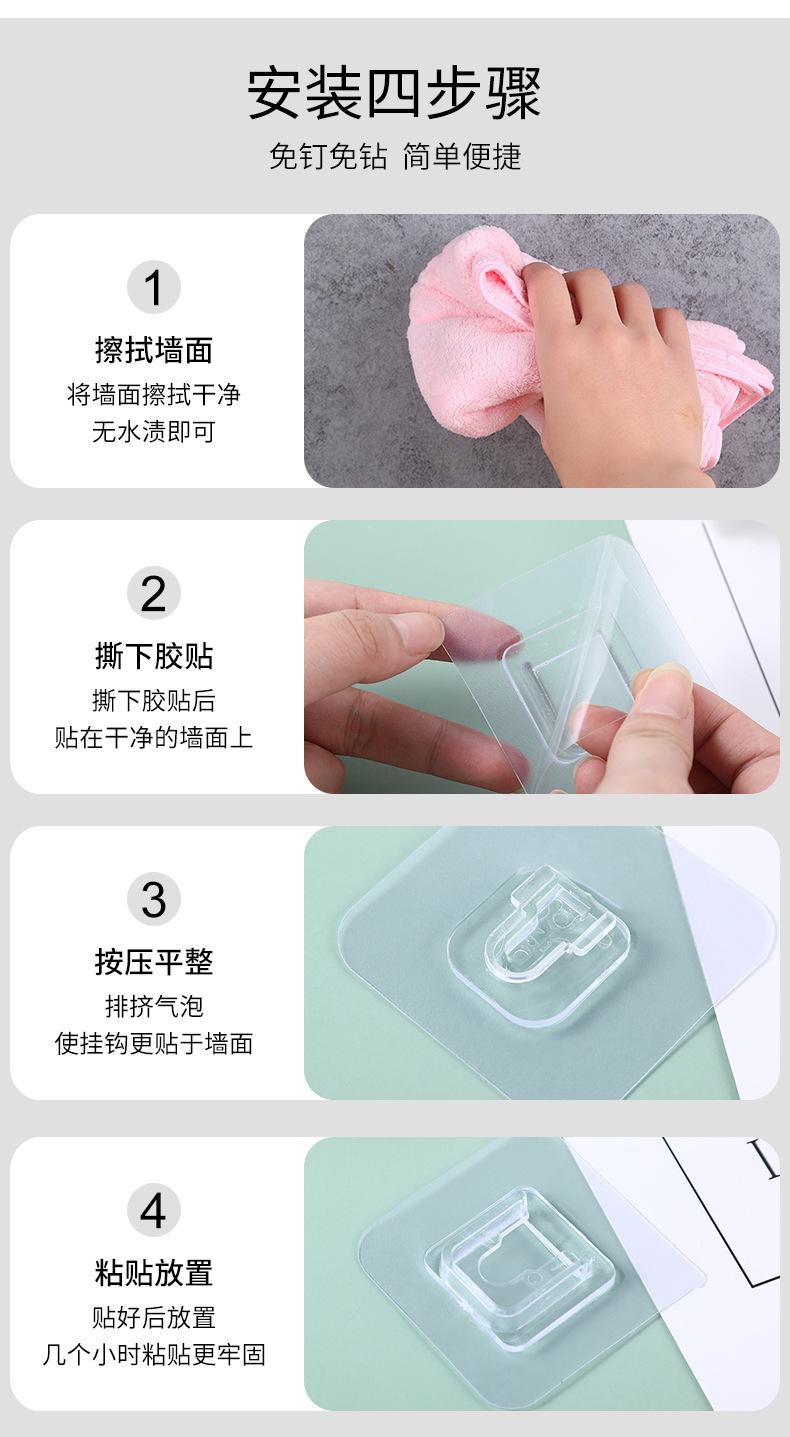 安装四步骤

免钉免钻 简单便捷

1

擦拭墙面

将墙面擦拭干净
无水渍即可

2

撕下胶贴

撕下胶贴后
贴在干净的墙面上

3

按压平整

排挤气泡
使挂钩更贴于墙面

4

粘贴放置

贴好后放置
几个小时粘贴更牢固