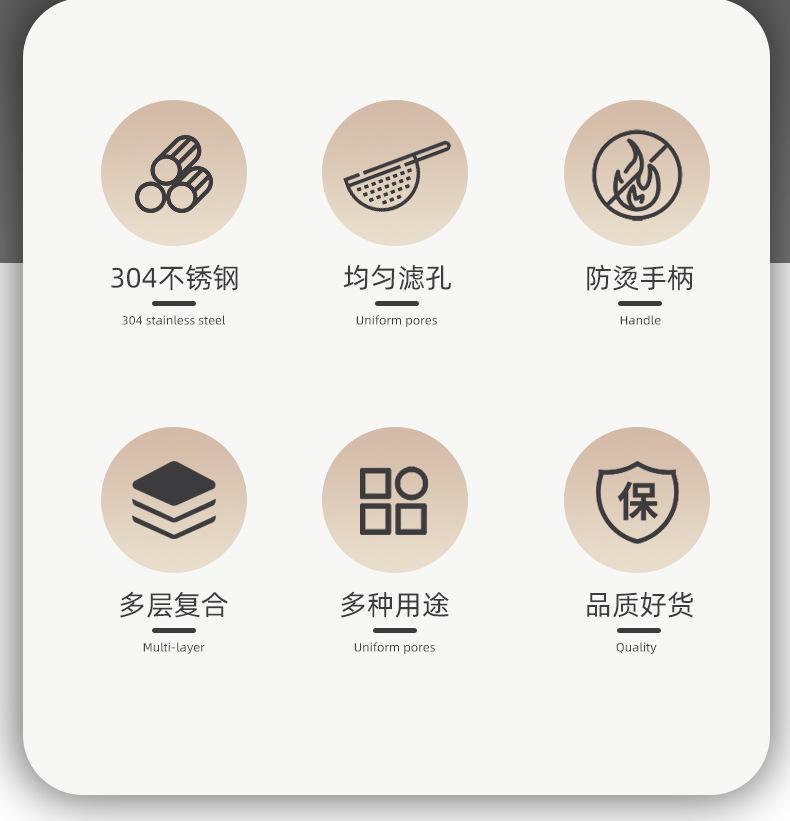 304不锈钢
304 stainless steel

均匀滤孔
Uniform pores

防烫手柄
Handle

保

多层复合
Multi-layer

多种用途
Uniform pores

品质好货
Quality