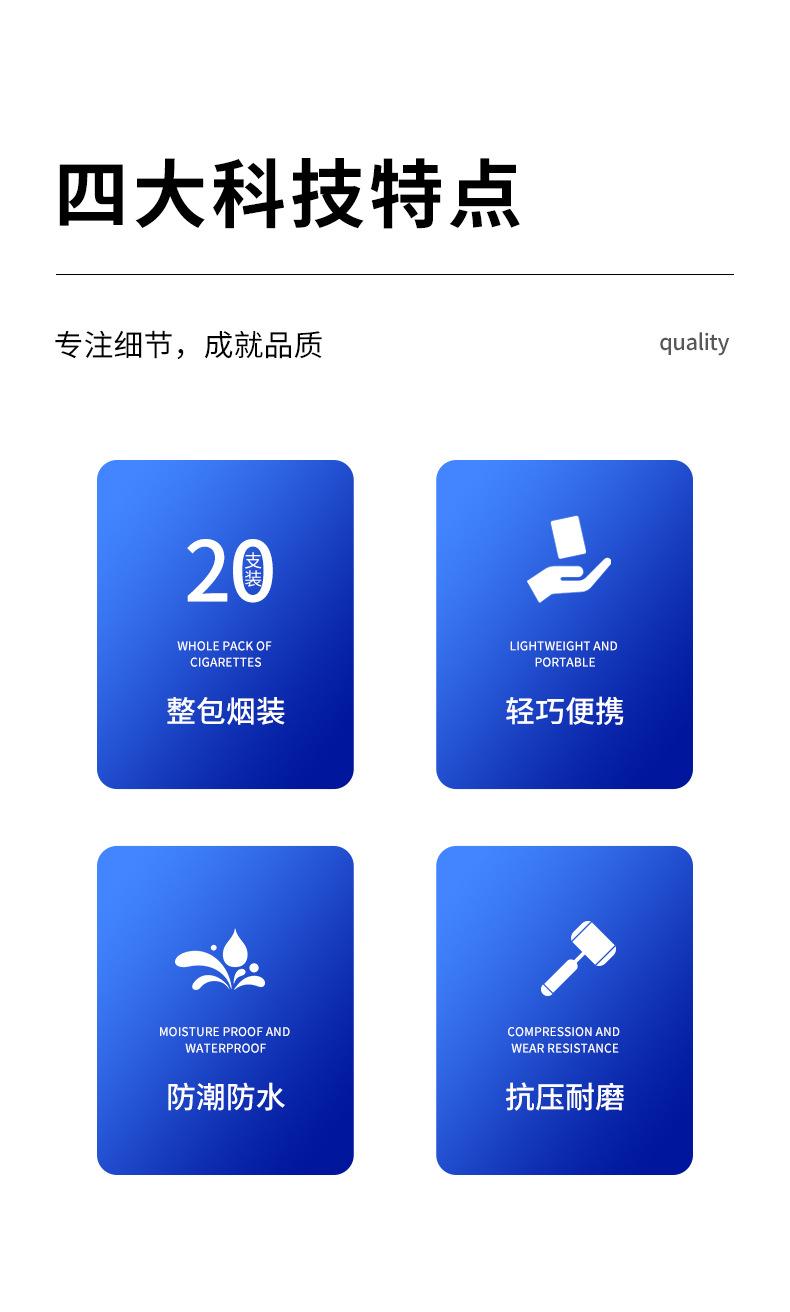 四大科技特点

专注细节，成就品质

quality

20支装

WHOLE PACK OF CIGARETTES

整包烟装

LIGHTWEIGHT AND PORTABLE

轻巧便携

MOISTURE PROOF AND WATERPROOF

防潮防水

COMPRESSION AND WEAR RESISTANCE

抗压耐磨