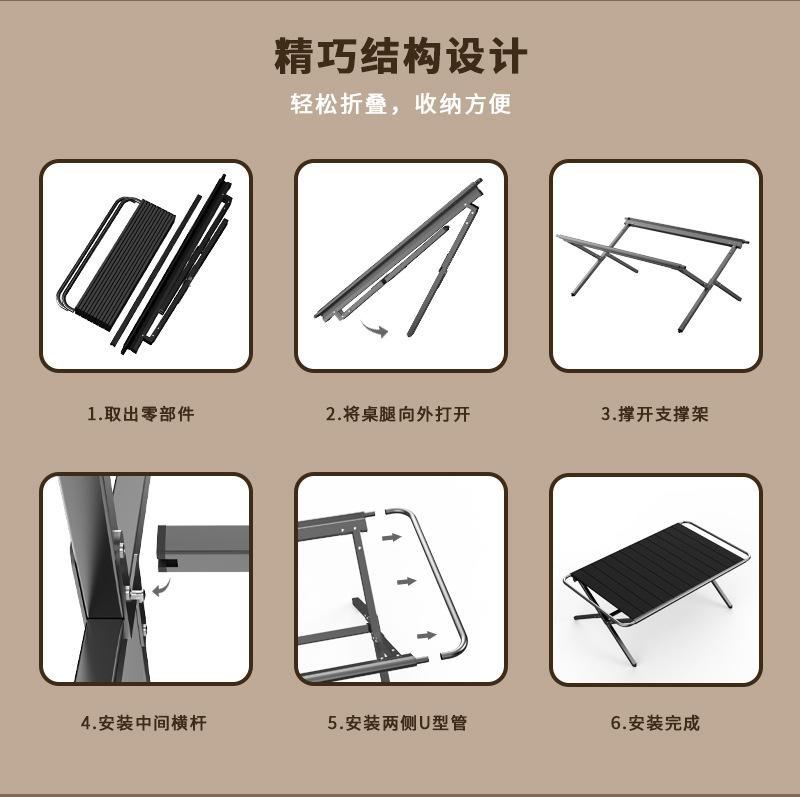 精巧结构设计

轻松折叠，收纳方便

1.取出零部件

2.将桌腿向外打开

3.撑开支撑架

4.安装中间横杆

5.安装两侧U型管

6.安装完成