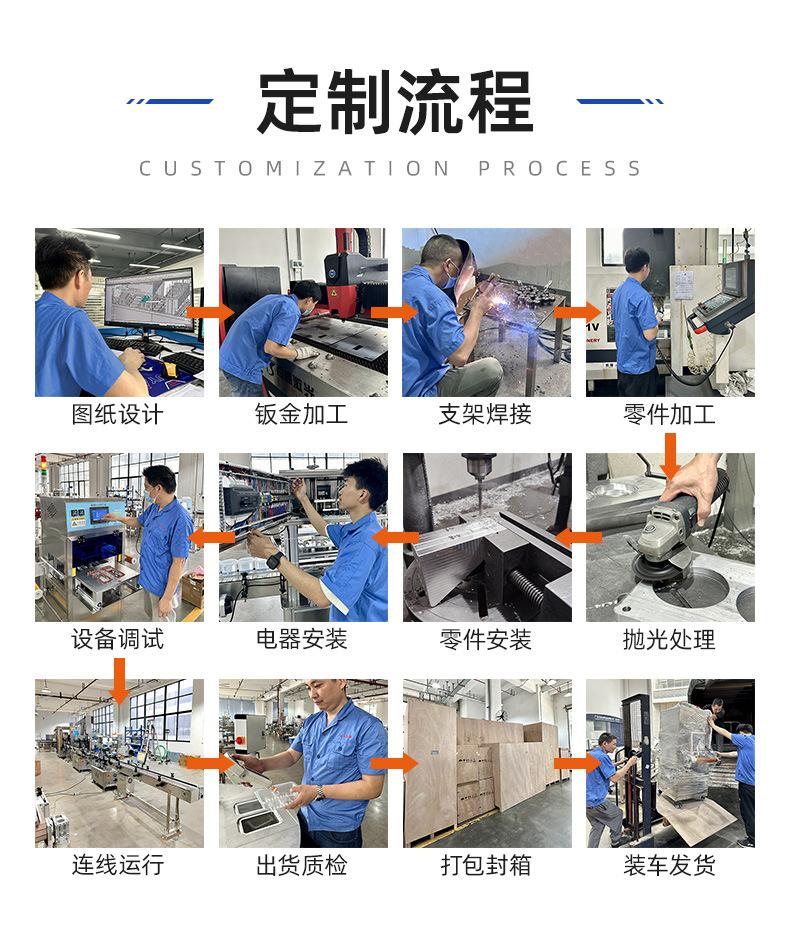 定制流程

CUSTOMIZATION PROCESS

图纸设计

钣金加工

支架焊接

零件加工

设备调试

电器安装

零件安装

抛光处理

连线运行

出货质检

打包封箱

装车发货