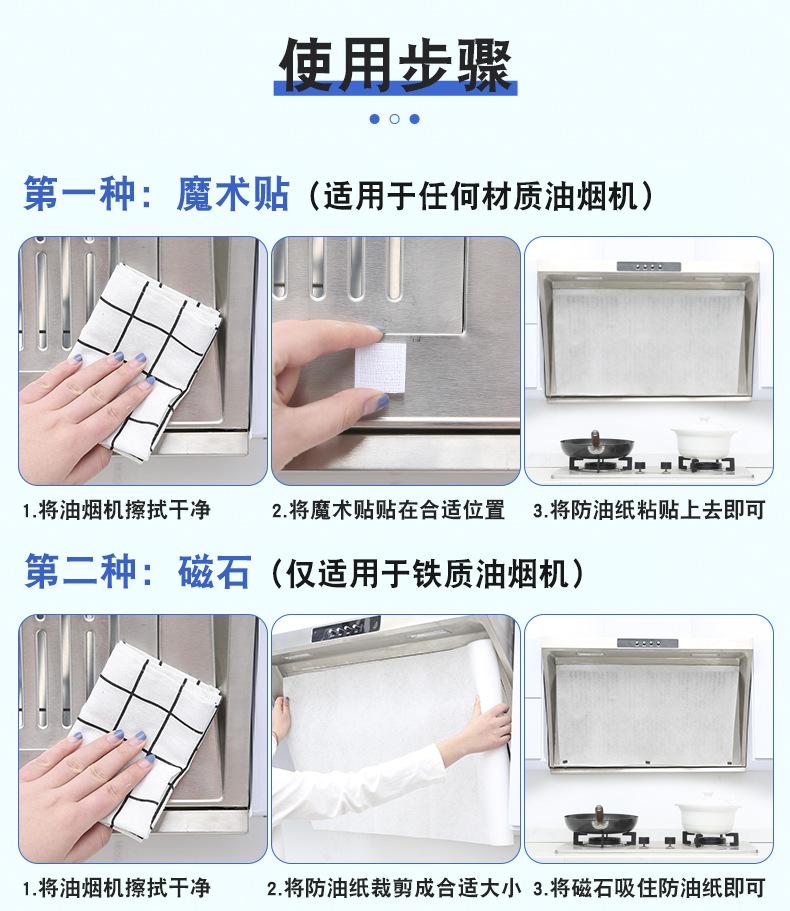 使用步骤

第一种：魔术贴（适用于任何材质油烟机）

1.将油烟机擦拭干净

2.将魔术贴贴在合适位置

3.将防油纸粘贴上去即可

第二种：磁石（仅适用于铁质油烟机）

1.将油烟机擦拭干净

2.将防油纸裁剪成合适大小

3.将磁石吸住防油纸即可