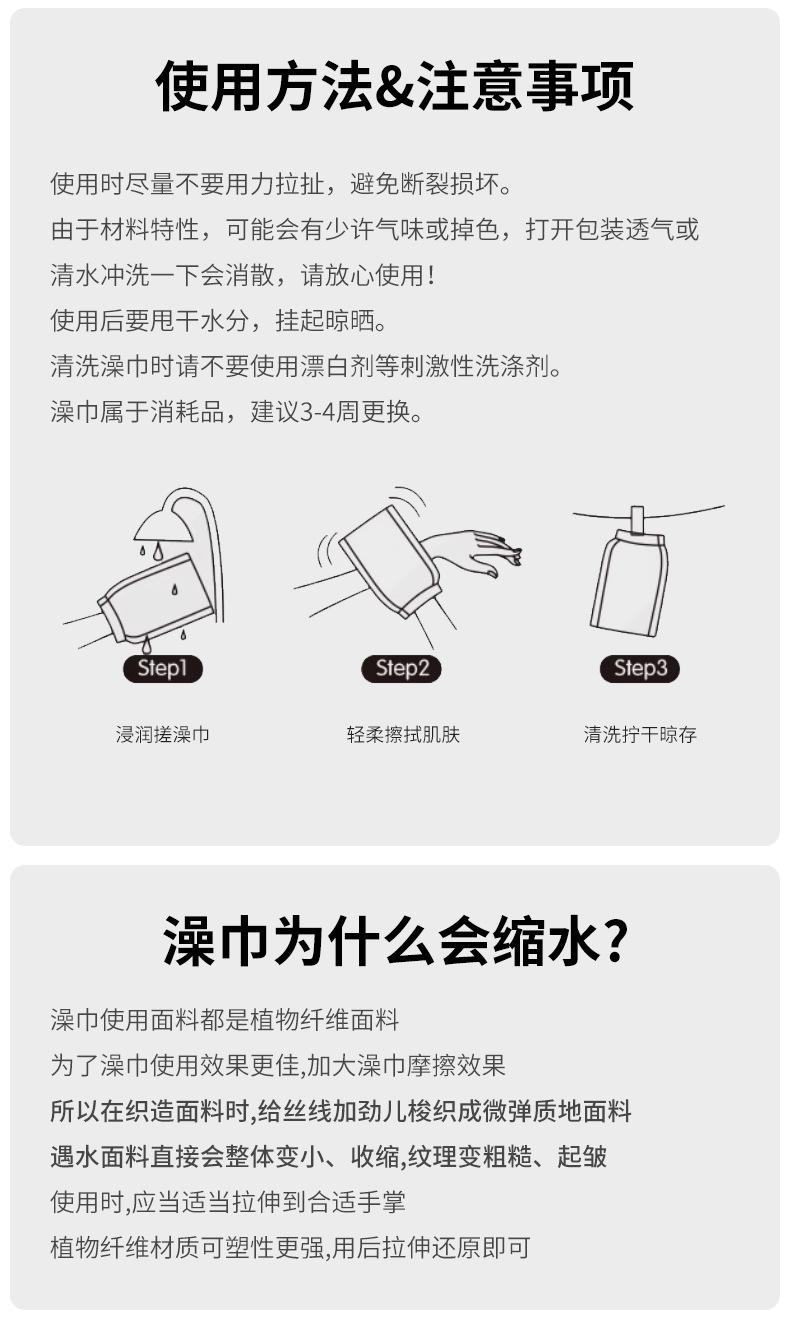 使用方法&注意事项

使用时尽量不要用力拉扯，避免断裂损坏。
由于材料特性，可能会有少许气味或掉色，打开包装透气或清水冲洗一下会消散，请放心使用！
使用后要甩干水分，挂起晾晒。
清洗澡巾时请不要使用漂白剂等刺激性洗涤剂。
澡巾属于消耗品，建议3-4周更换。

Step1
浸润搓澡巾

Step2
轻柔擦拭肌肤

Step3
清洗拧干晾存

澡巾为什么会缩水?

澡巾使用面料都是植物纤维面料
为了澡巾使用效果更佳,加大澡巾摩擦效果
所以在织造面料时,给丝线加劲儿梭织成微弹质地面料
遇水面料直接会整体变小、收缩,纹理变粗糙、起皱
使用时,应当适当拉伸到合适手掌
植物纤维材质可塑性更强,用后拉伸还原即可