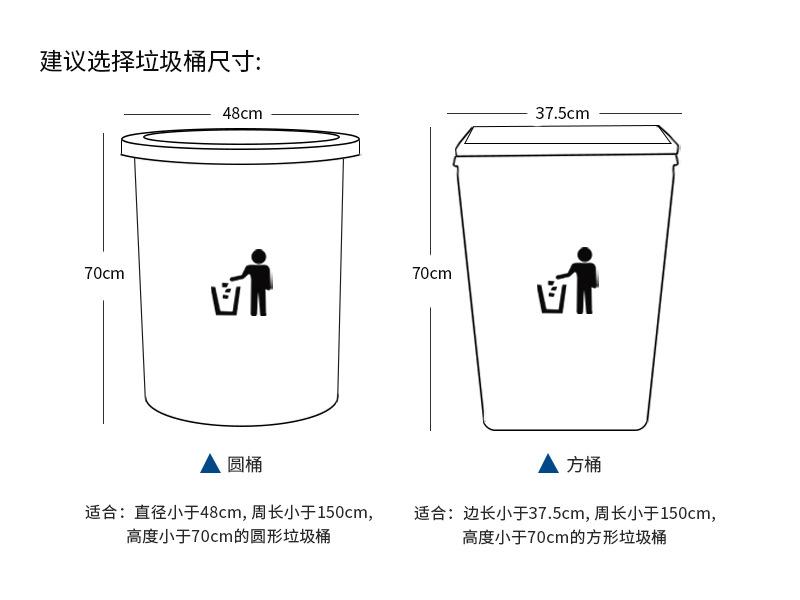 建议选择垃圾桶尺寸:

48cm

70cm

▲ 圆桶

适合：直径小于48cm, 周长小于150cm, 高度小于70cm的圆形垃圾桶

37.5cm

70cm

▲ 方桶

适合：边长小于37.5cm, 周长小于150cm, 高度小于70cm的方形垃圾桶