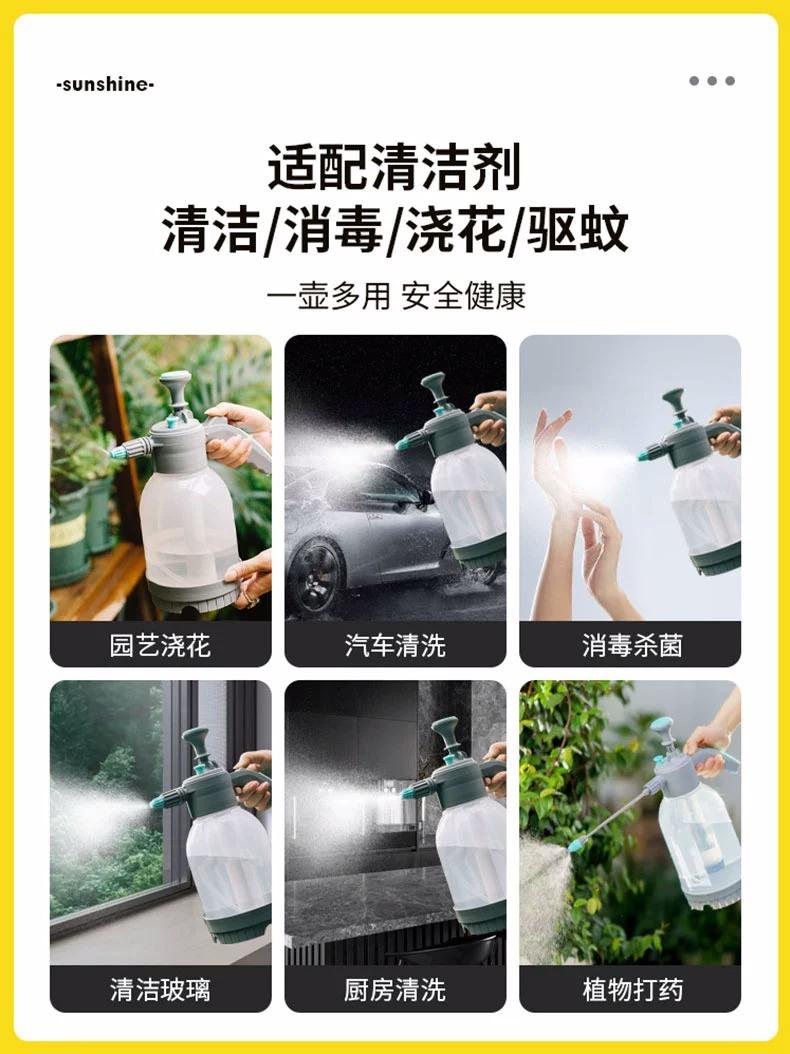 -sunshine-

适配清洁剂
清洁/消毒/浇花/驱蚊

一壶多用 安全健康

园艺浇花

汽车清洗

消毒杀菌

清洁玻璃

厨房清洗

植物打药