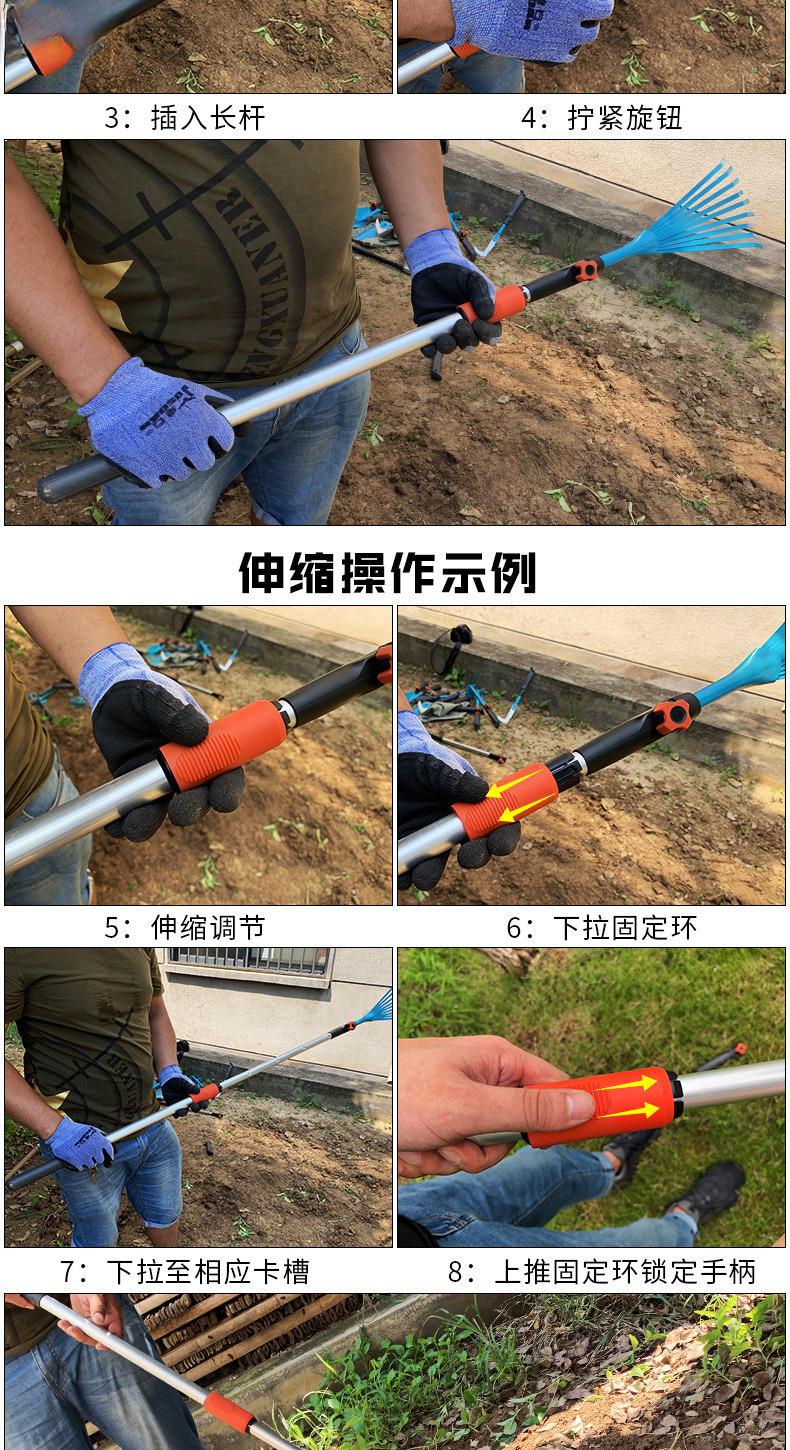 3：插入长杆

4：拧紧旋钮

伸缩操作示例

5：伸缩调节

6：下拉固定环

7：下拉至相应卡槽

8：上推固定环锁定手柄