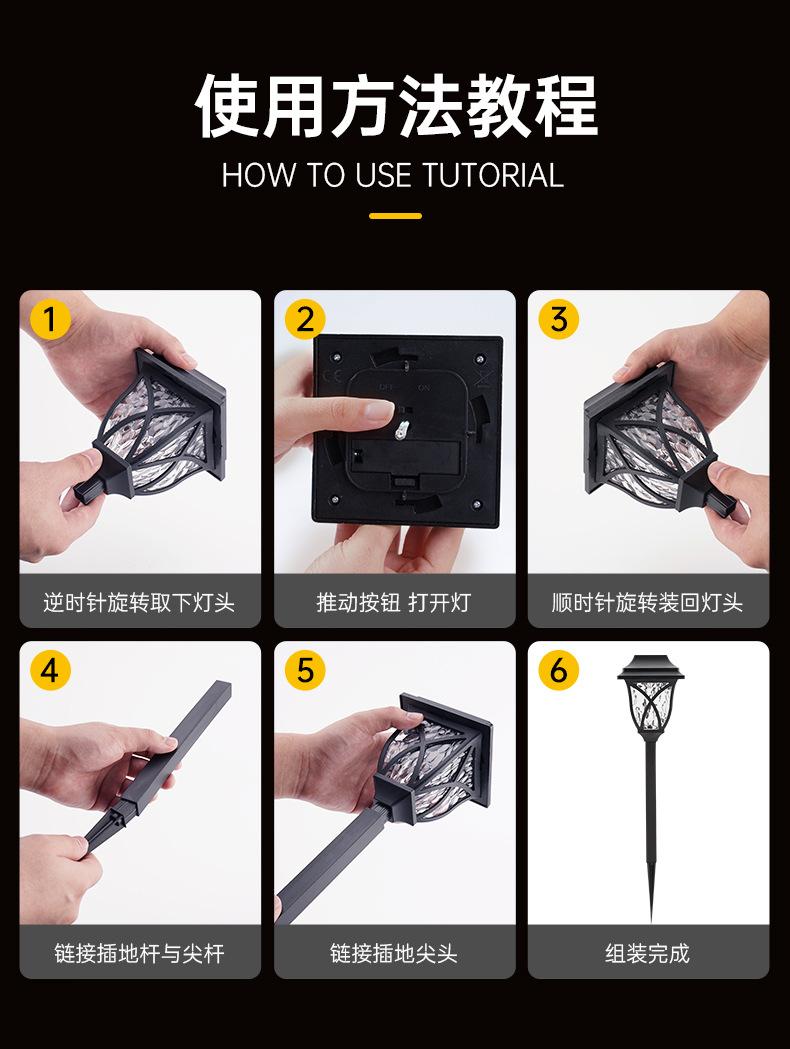 使用方法教程

HOW TO USE TUTORIAL

1

逆时针旋转取下灯头

2

OFF ON

推动按钮 打开灯

3

顺时针旋转装回灯头

4

链接插地杆与尖杆

5

链接插地尖头

6

组装完成