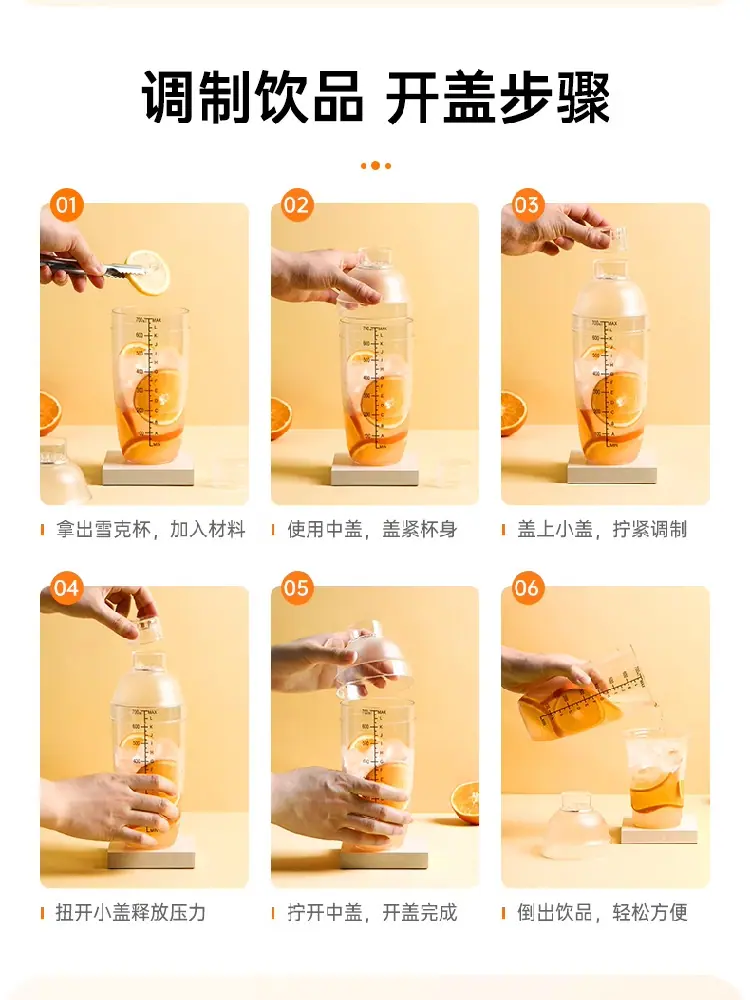 调制饮品 开盖步骤

01
拿出雪克杯，加入材料

02
使用中盖，盖紧杯身

03
盖上小盖，拧紧调制

04
扭开小盖释放压力

05
拧开中盖，开盖完成

06
倒出饮品，轻松方便