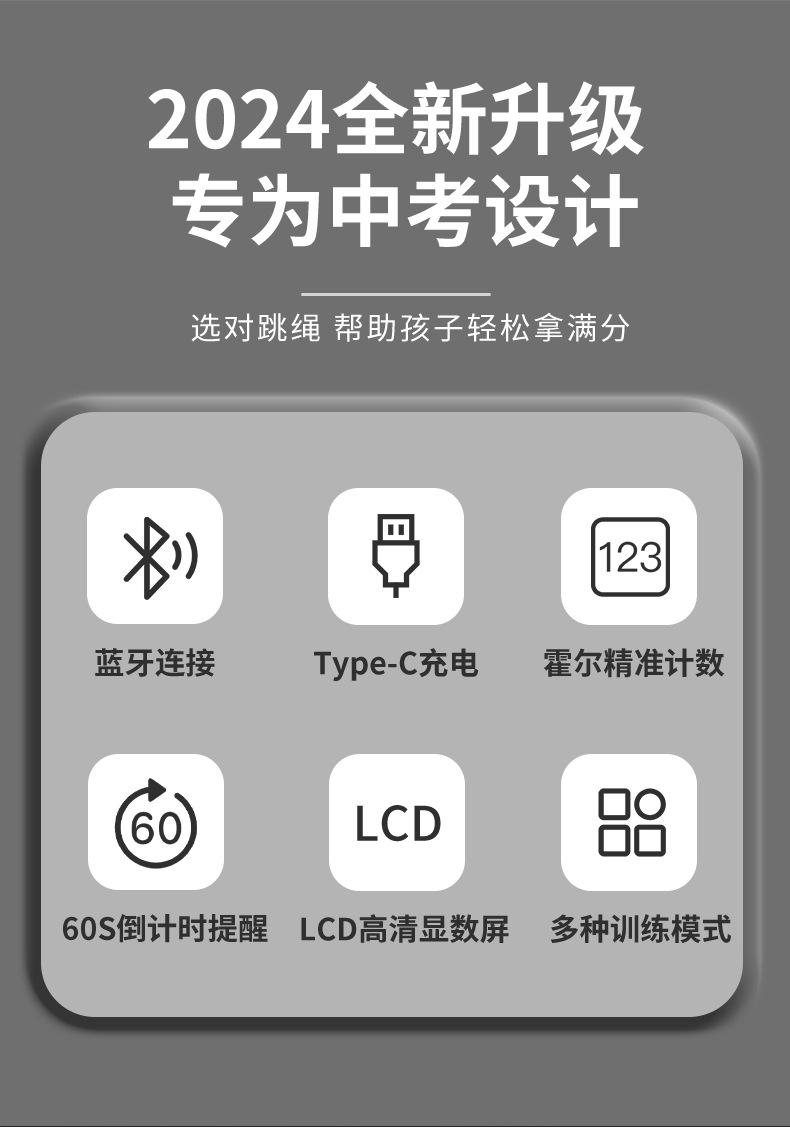 2024全新升级
专为中考设计

选对跳绳 帮助孩子轻松拿满分

蓝牙连接

Type-C充电

123

霍尔精准计数

60

60S倒计时提醒

LCD

LCD高清显数屏

多种训练模式