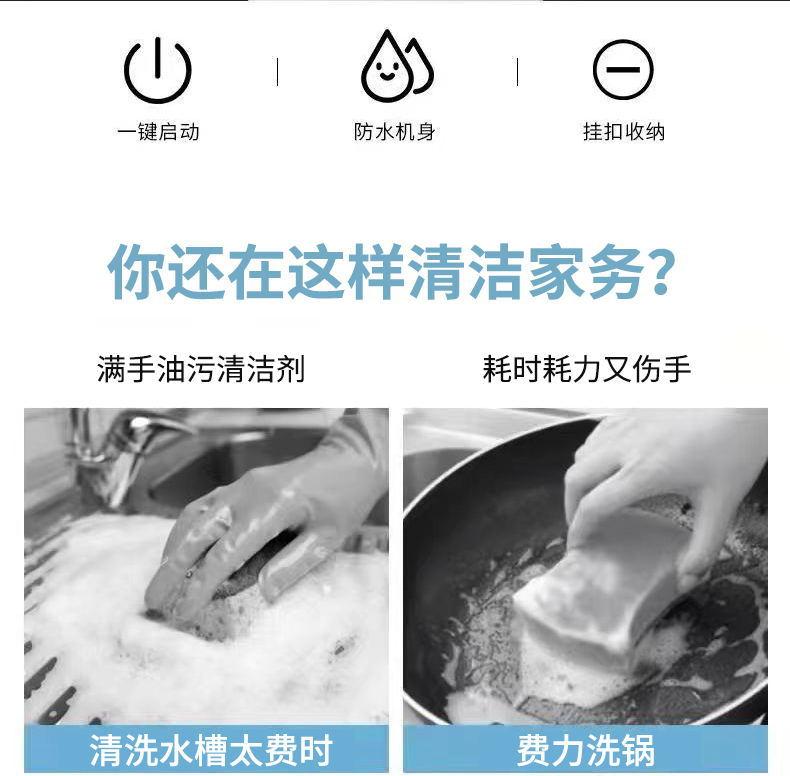 一键启动

防水机身

挂扣收纳

你还在这样清洁家务?

满手油污清洁剂

耗时耗力又伤手

清洗水槽太费时

费力洗锅