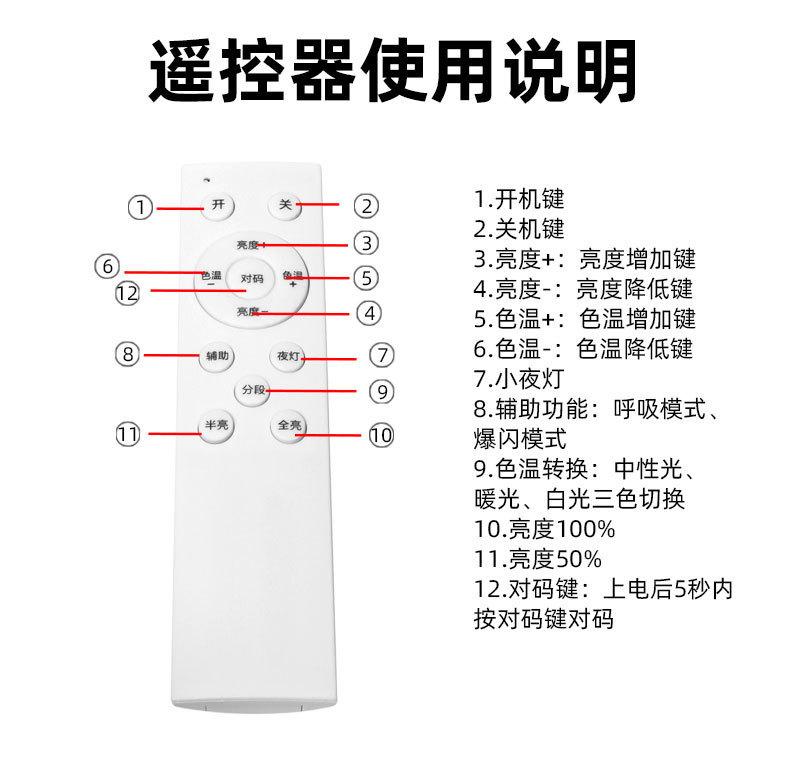 遥控器使用说明

①
开
关
②
亮度+
③
⑥
色温
−
对码
色温
+
⑤
⑫
亮度−
④
⑧
辅助
夜灯
⑦
分段
⑨
⑪
半亮
全亮
⑩

1.开机键
2.关机键
3.亮度+：亮度增加键
4.亮度-：亮度降低键
5.色温+：色温增加键
6.色温-：色温降低键
7.小夜灯
8.辅助功能：呼吸模式、爆闪模式
9.色温转换：中性光、暖光、白光三色切换
10.亮度100%
11.亮度50%
12.对码键：上电后5秒内按对码键对码