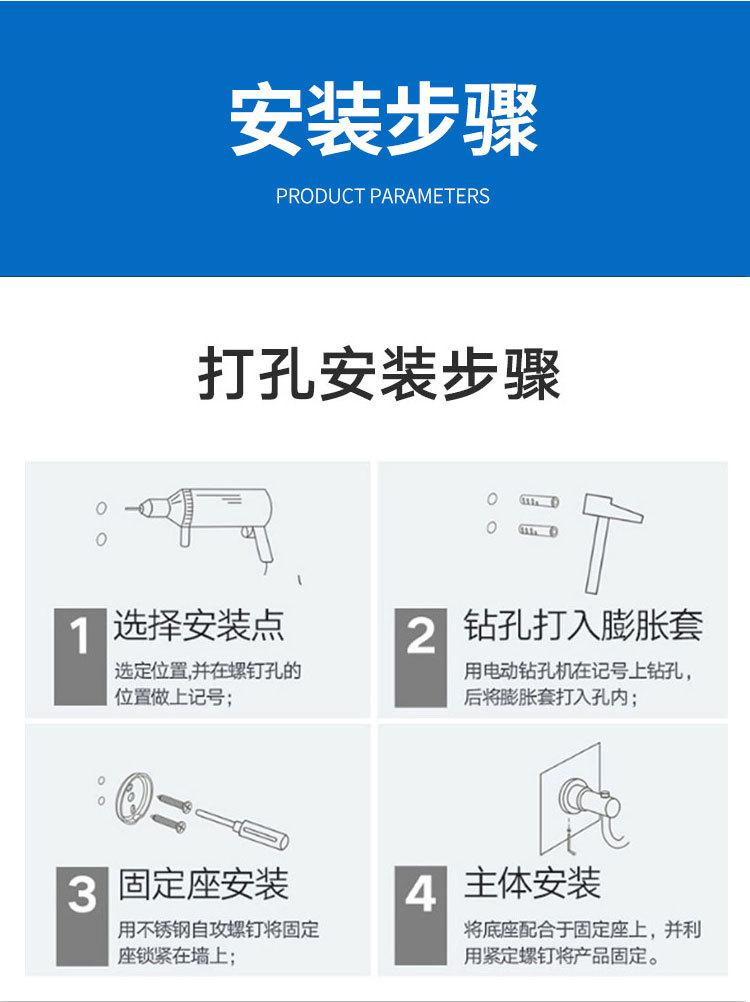 安装步骤

PRODUCT PARAMETERS

打孔安装步骤

1 选择安装点

选定位置,并在螺钉孔的位置做上记号;

2 钻孔打入膨胀套

用电动钻孔机在记号上钻孔，后将膨胀套打入孔内;

3 固定座安装

用不锈钢自攻螺钉将固定座锁紧在墙上;

4 主体安装

将底座配合于固定座上，并利用紧定螺钉将产品固定。